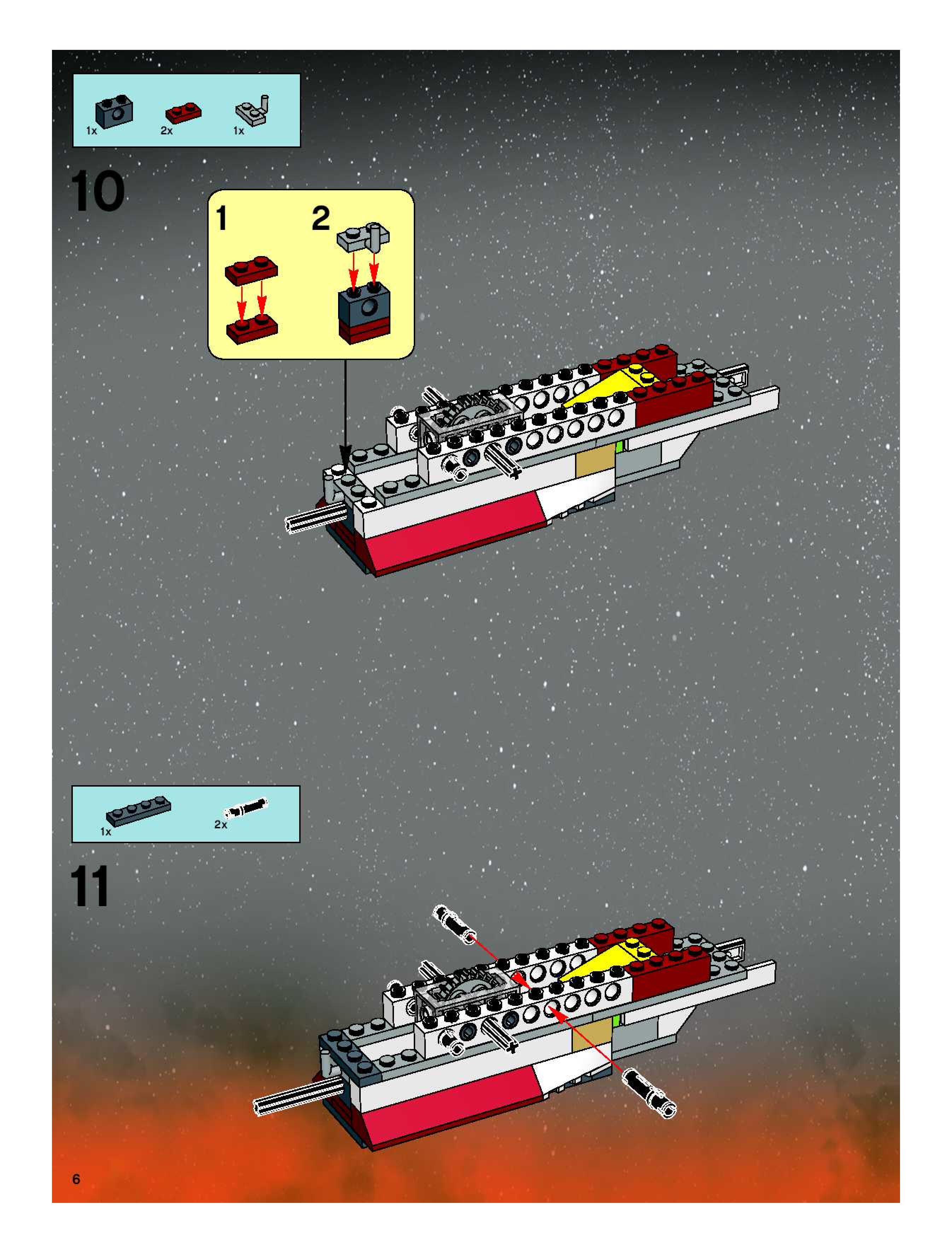 1x 2x 1x

10

1 2

1x 2x

11

6