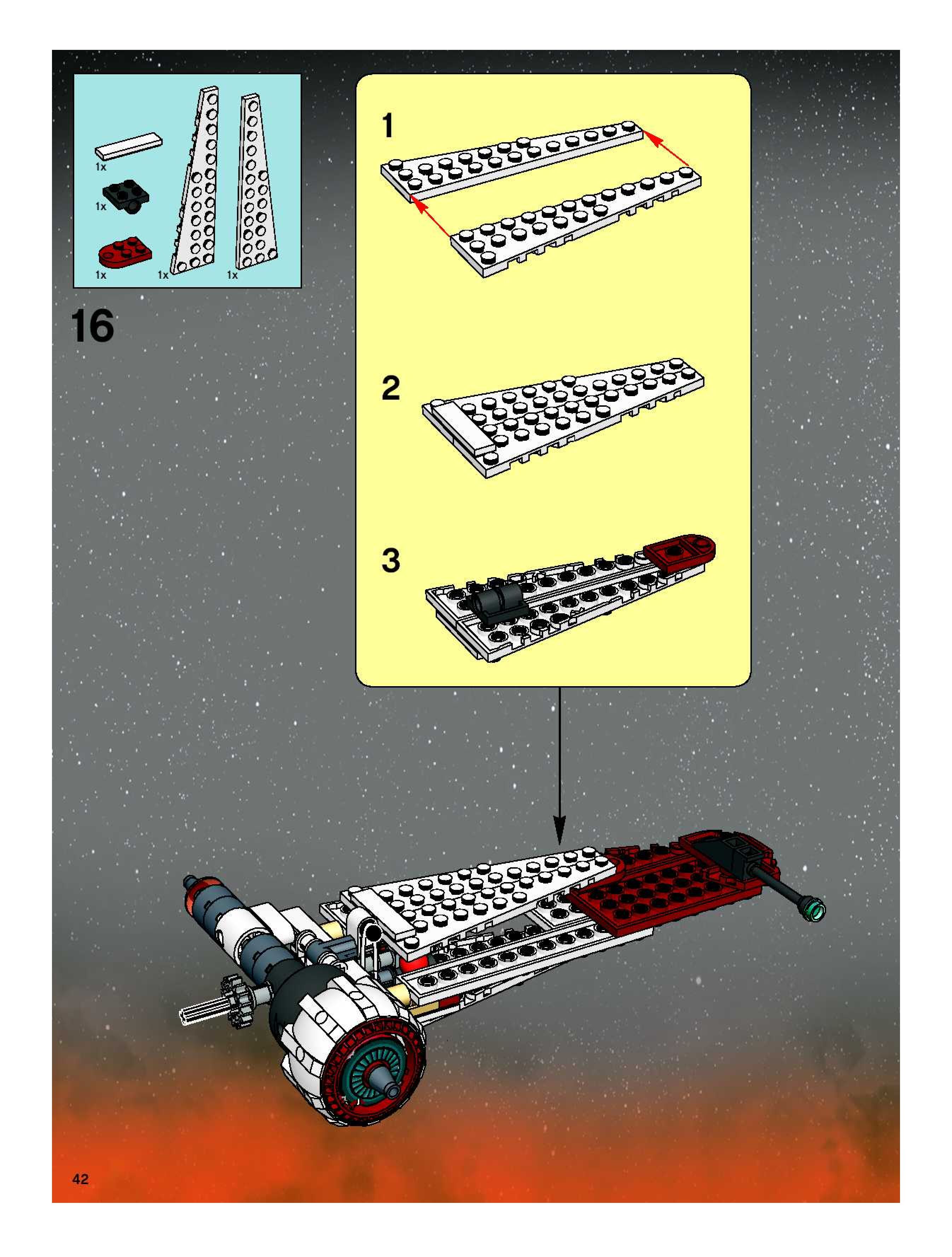 1x

1x

1x

1x

1x

16

1

2

3

42