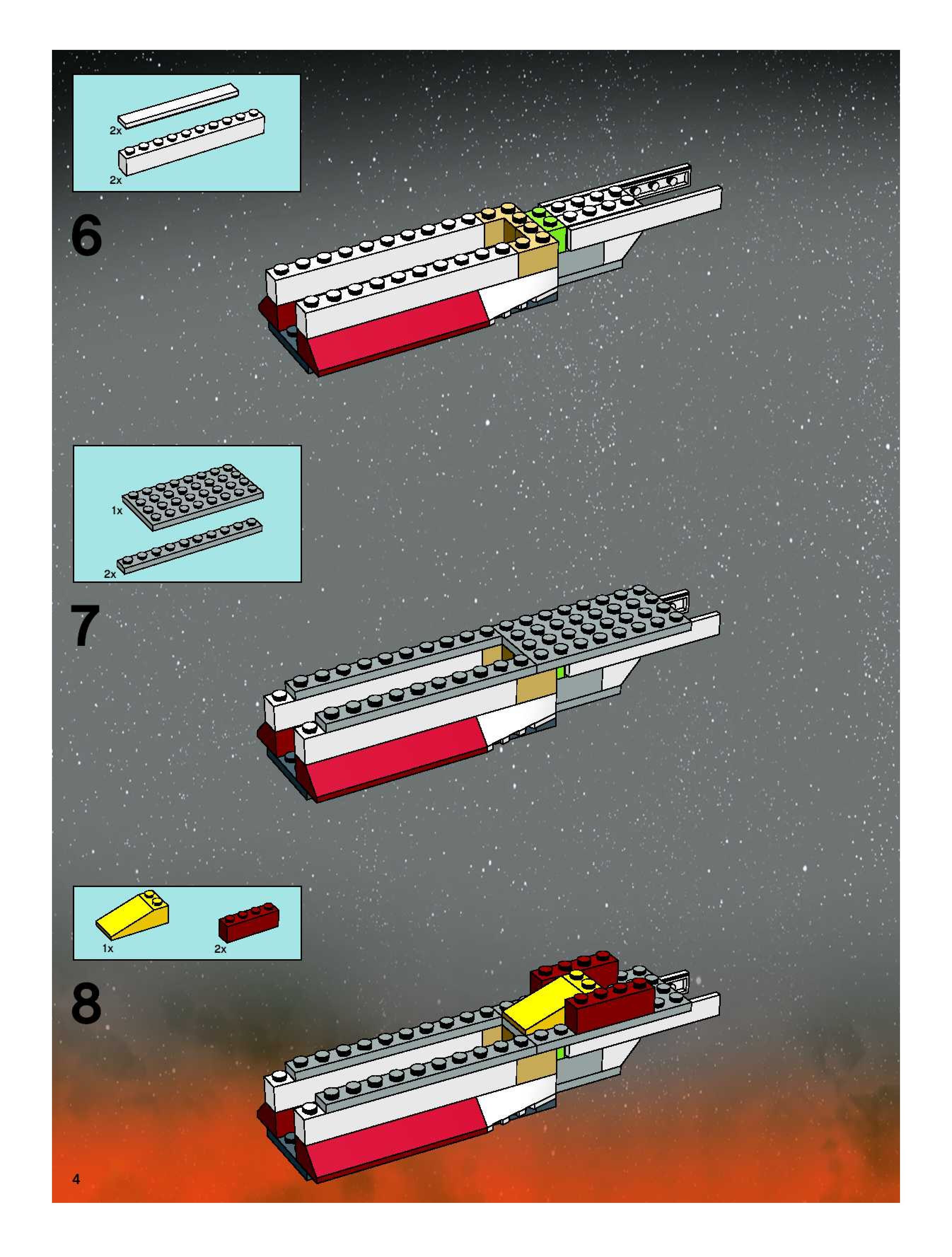 2x
2x
6

1x
2x
7

1x
2x
8

4