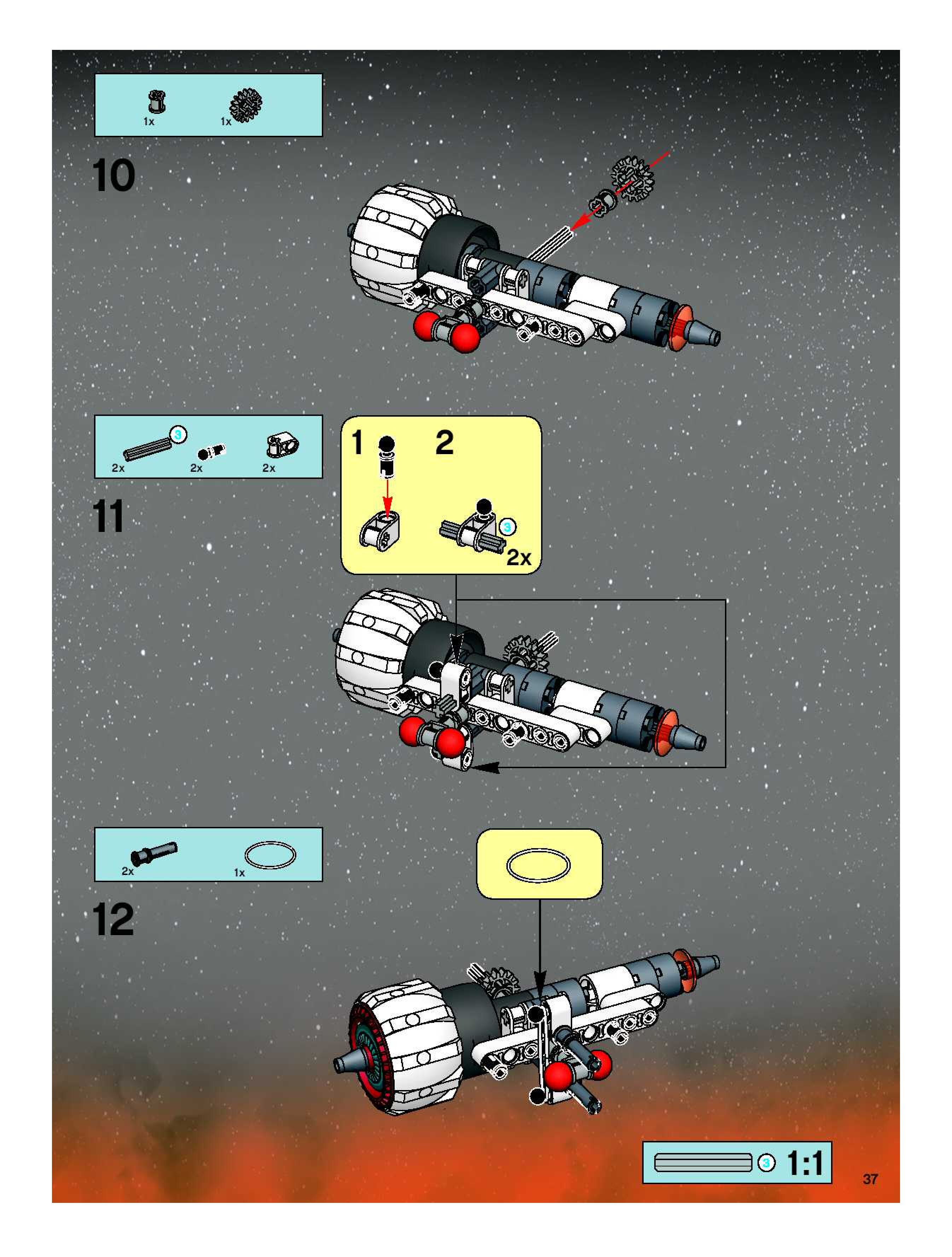 1x 1x

10

3

2x 2x 2x

11

1 2

3

2x

2x 1x

12

3 1:1

37