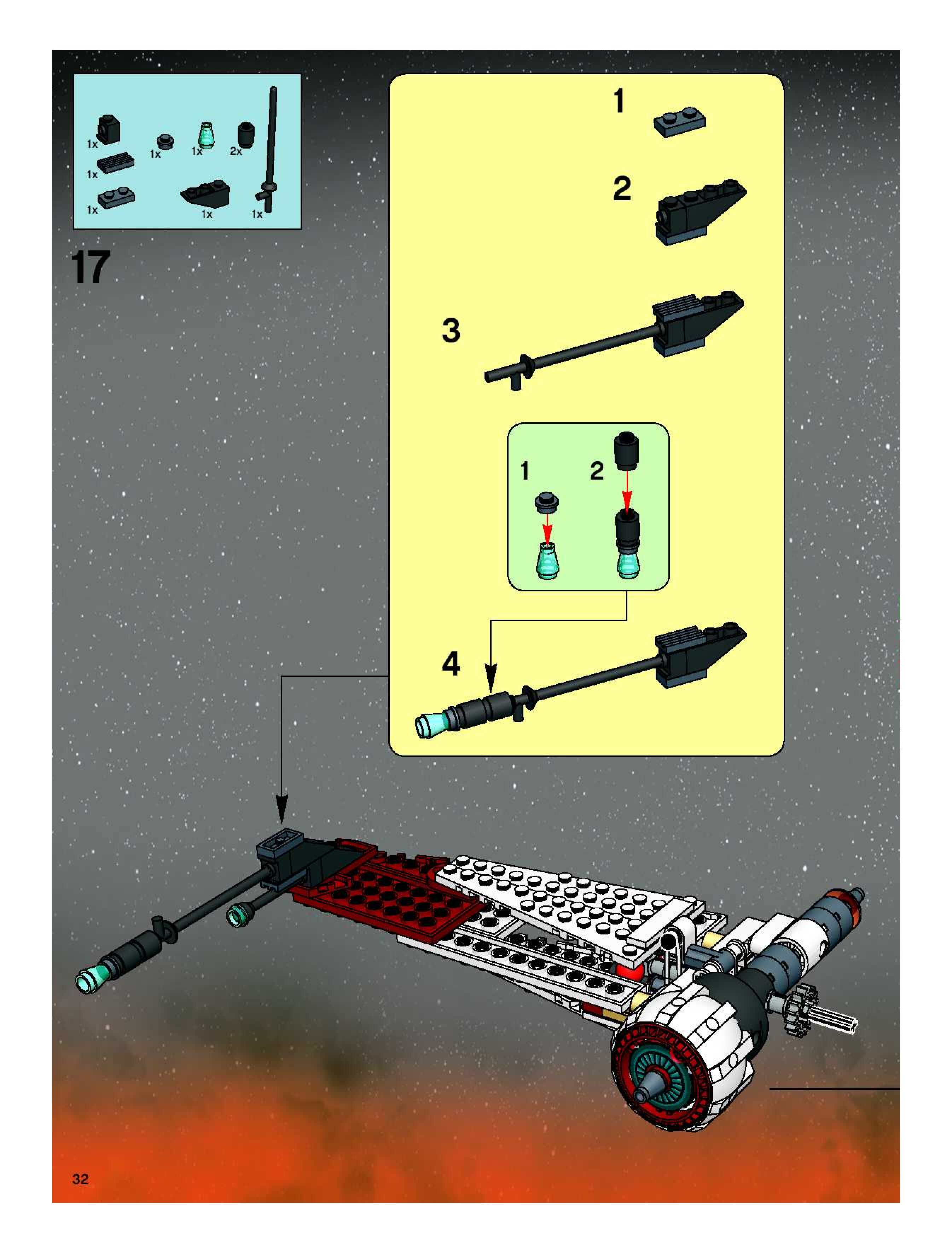 1x
1x
1x
2x
1x
1x
1x
1x

17

1

2

3

1
2

4

32