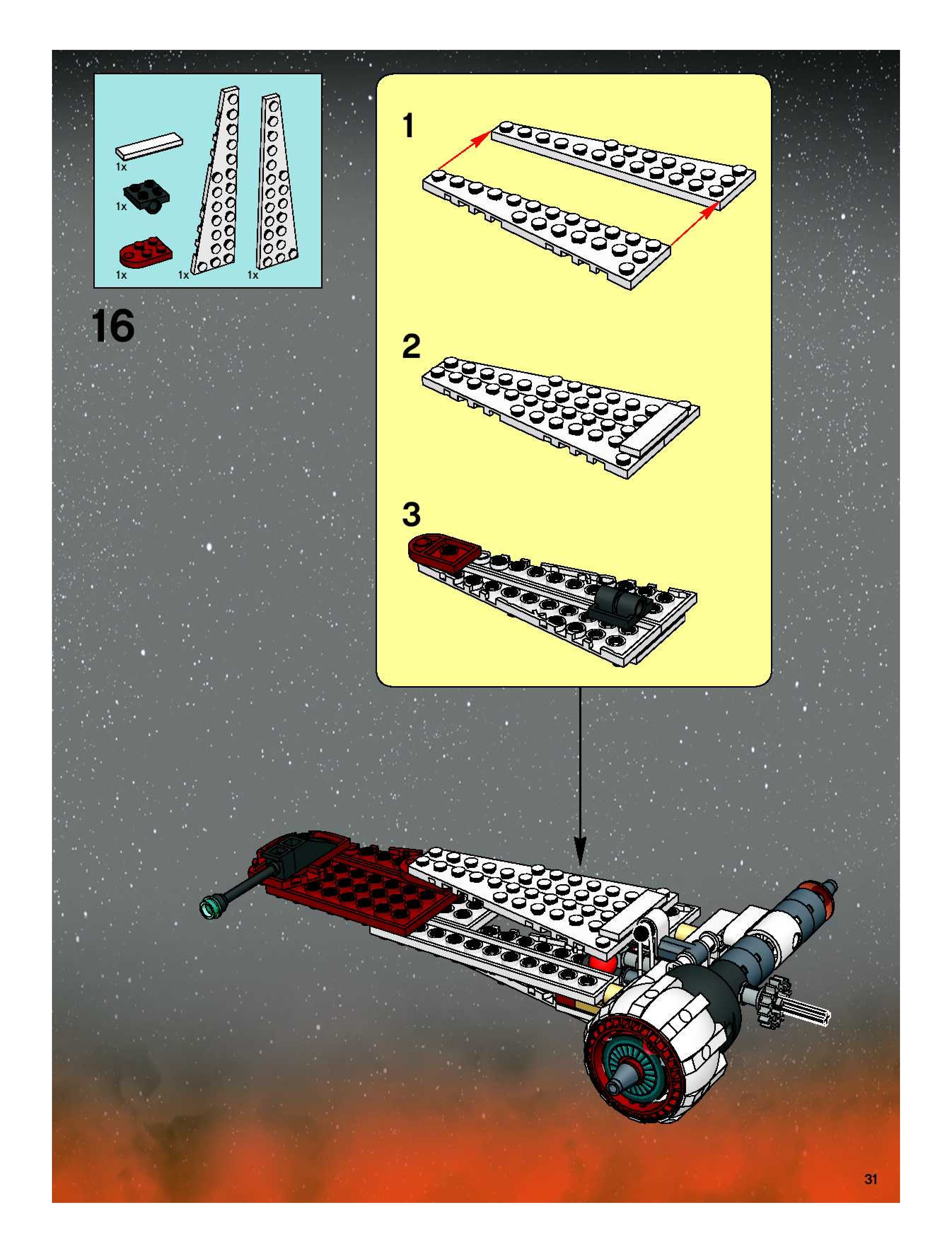 1x
1x
1x
1x
1x

16

1

2

3

31