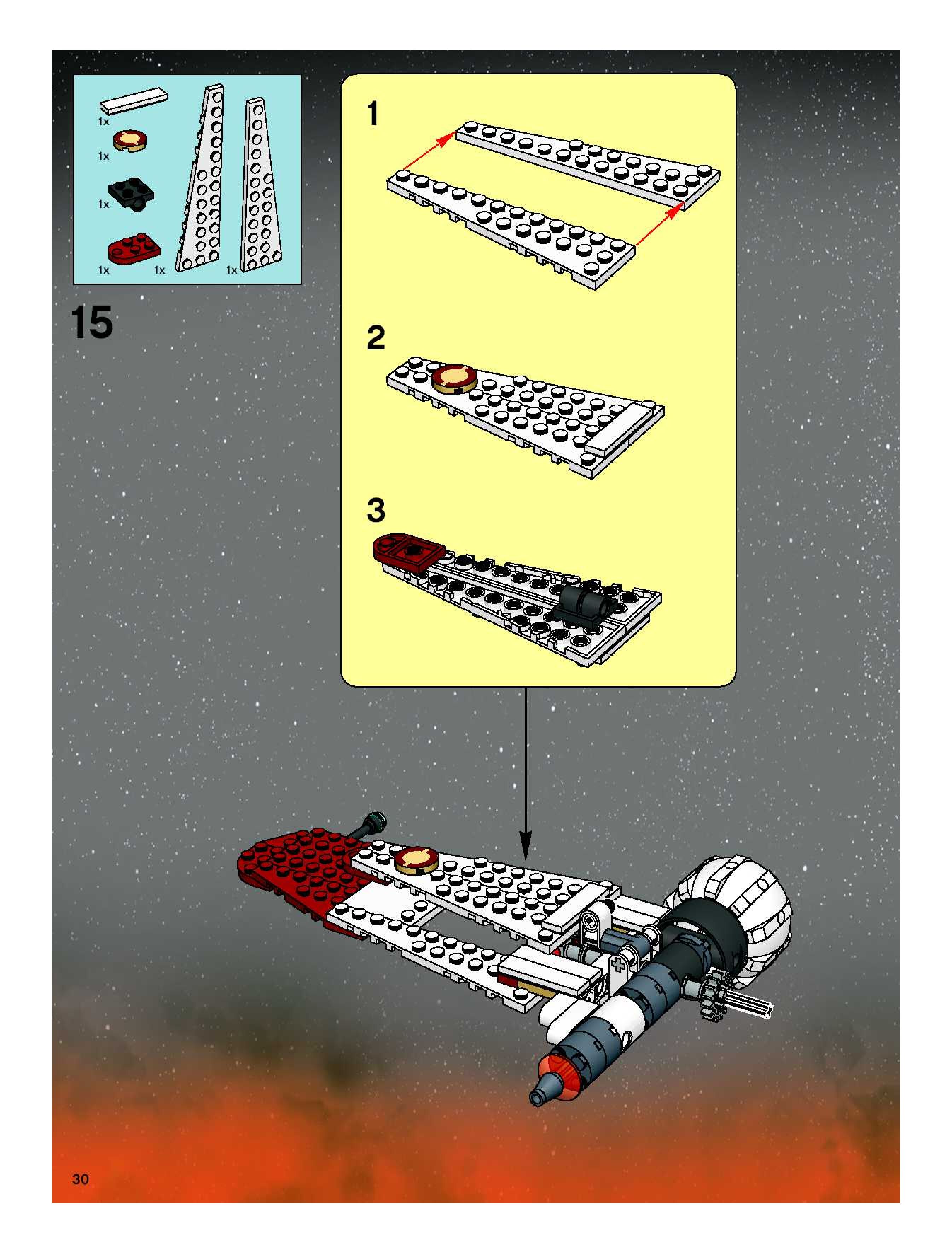 1x
1x
1x
1x
1x
1x

15

1

2

3

30