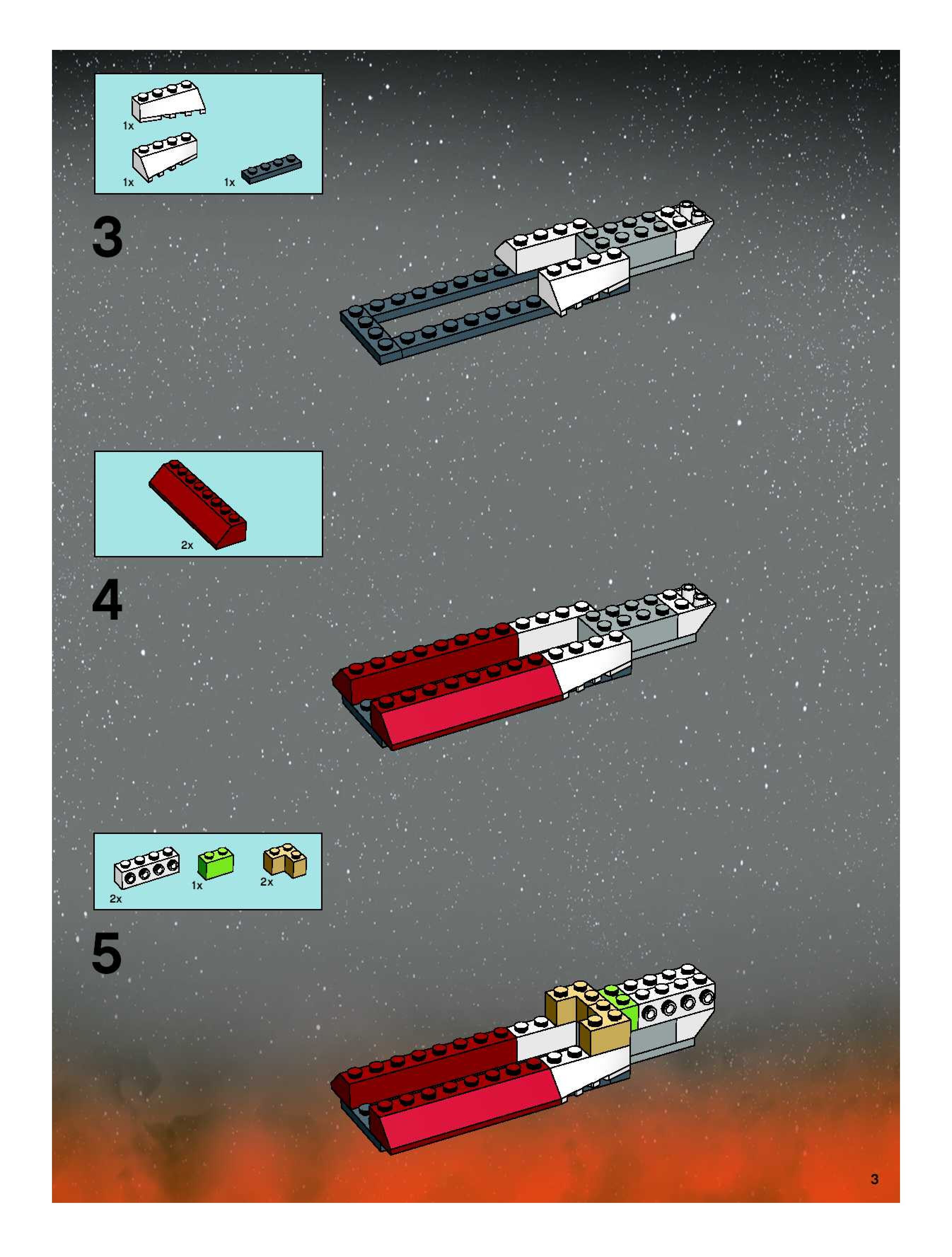 1x

1x

1x

3

2x

4

2x

1x

2x

5

3