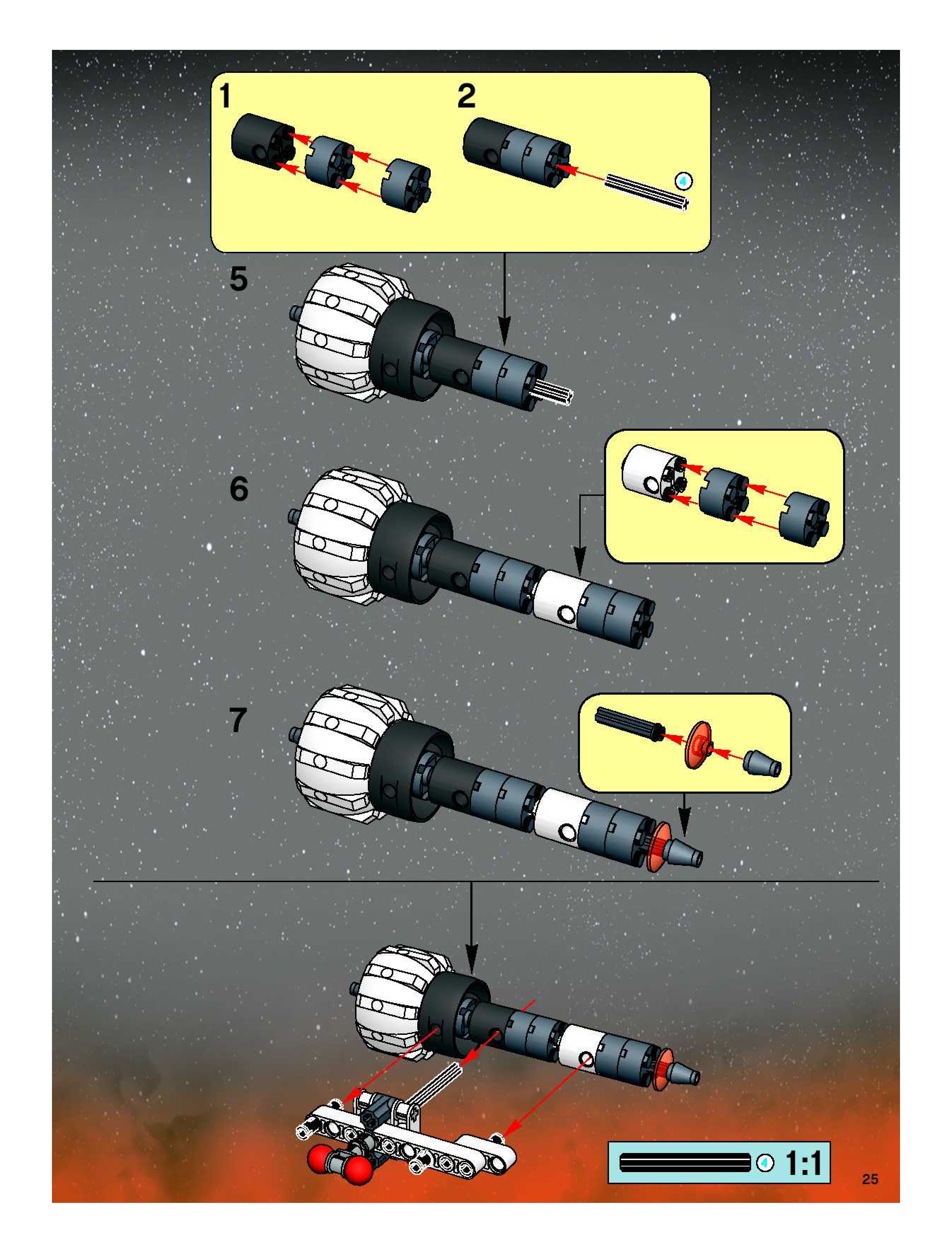 1
2
4
5
6
7
4 1:1
25