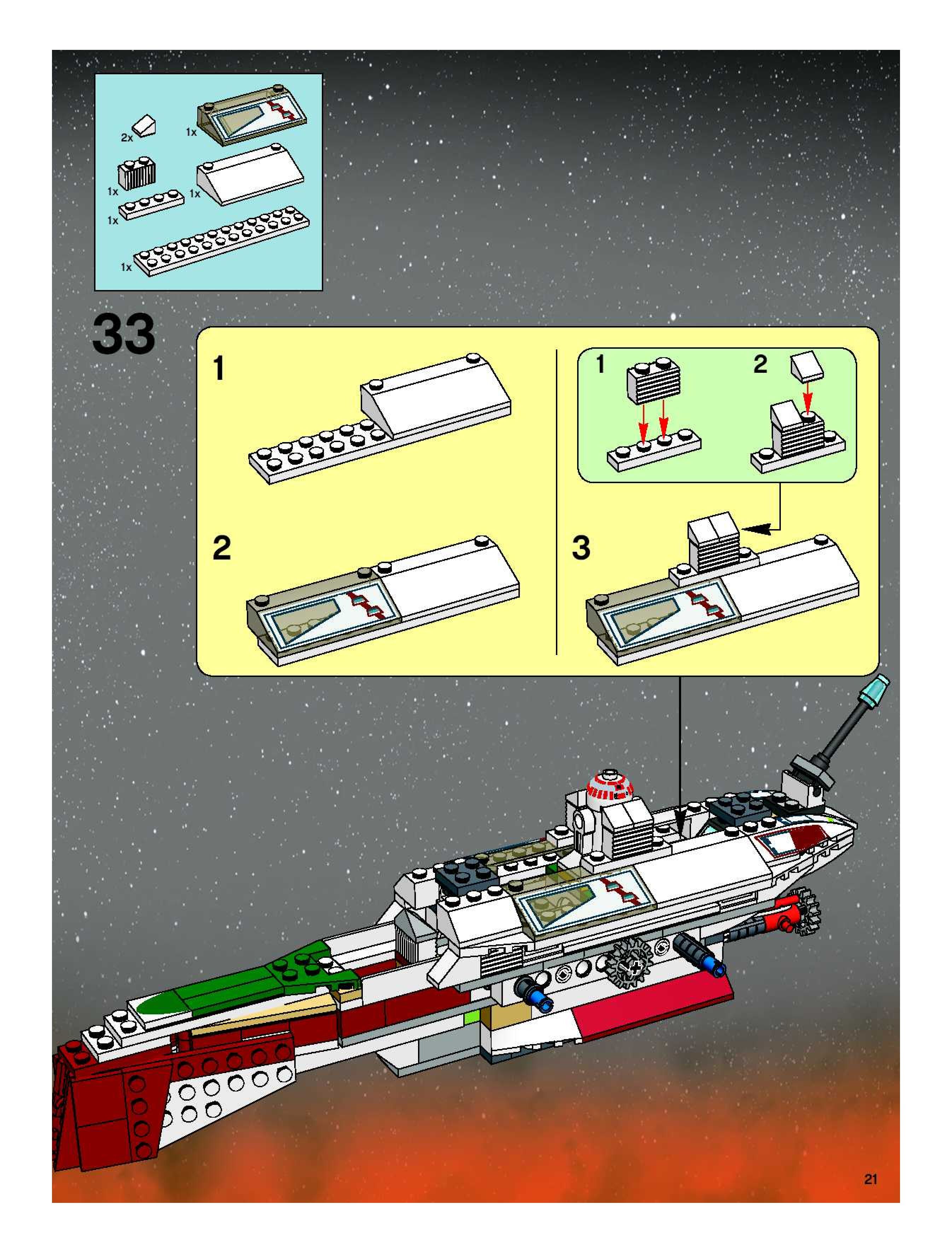 2x
1x
1x
1x
1x
1x

33

1

2

1

2

3

21