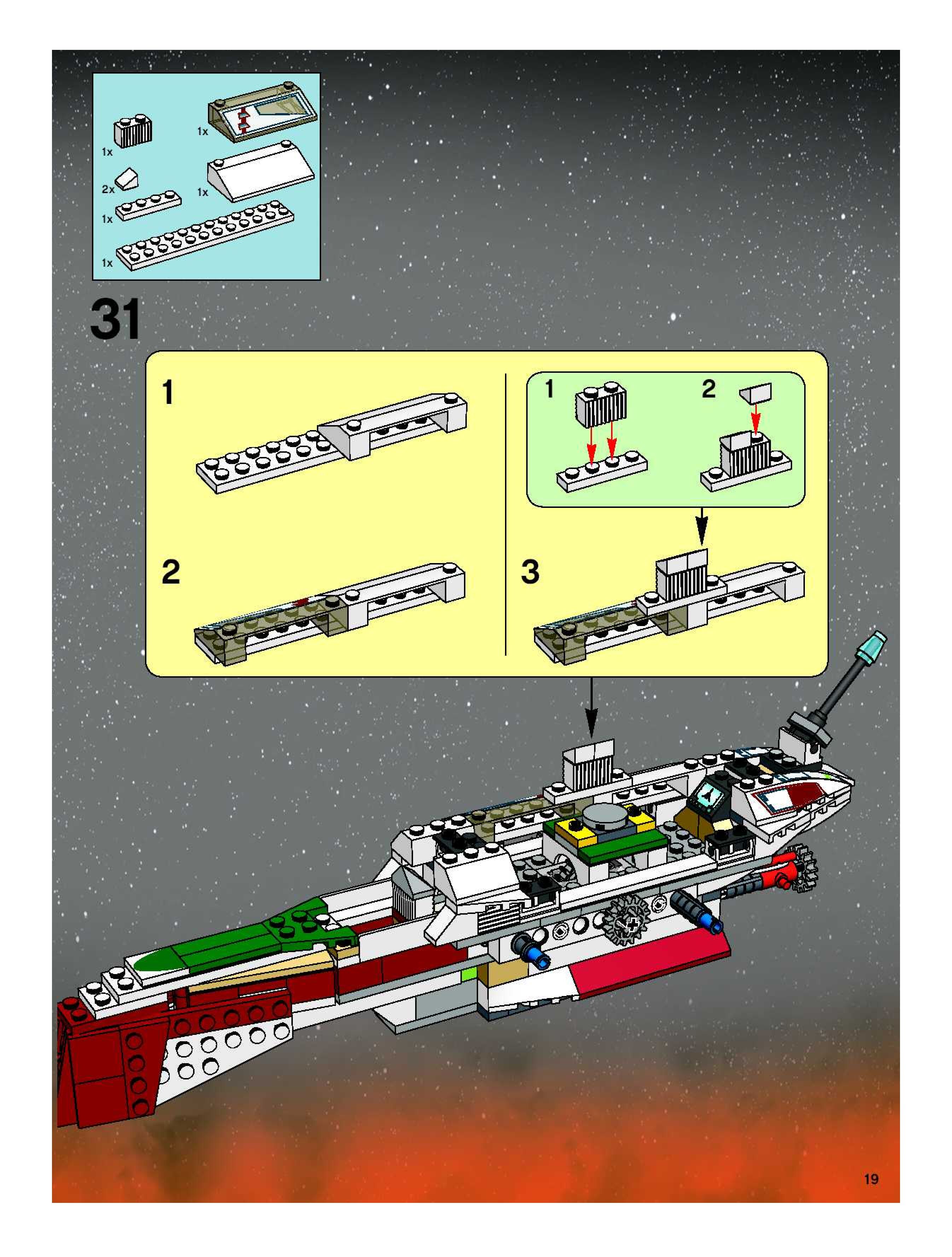 1x
1x
2x
1x
1x
1x

31

1

2

1

2

3

19