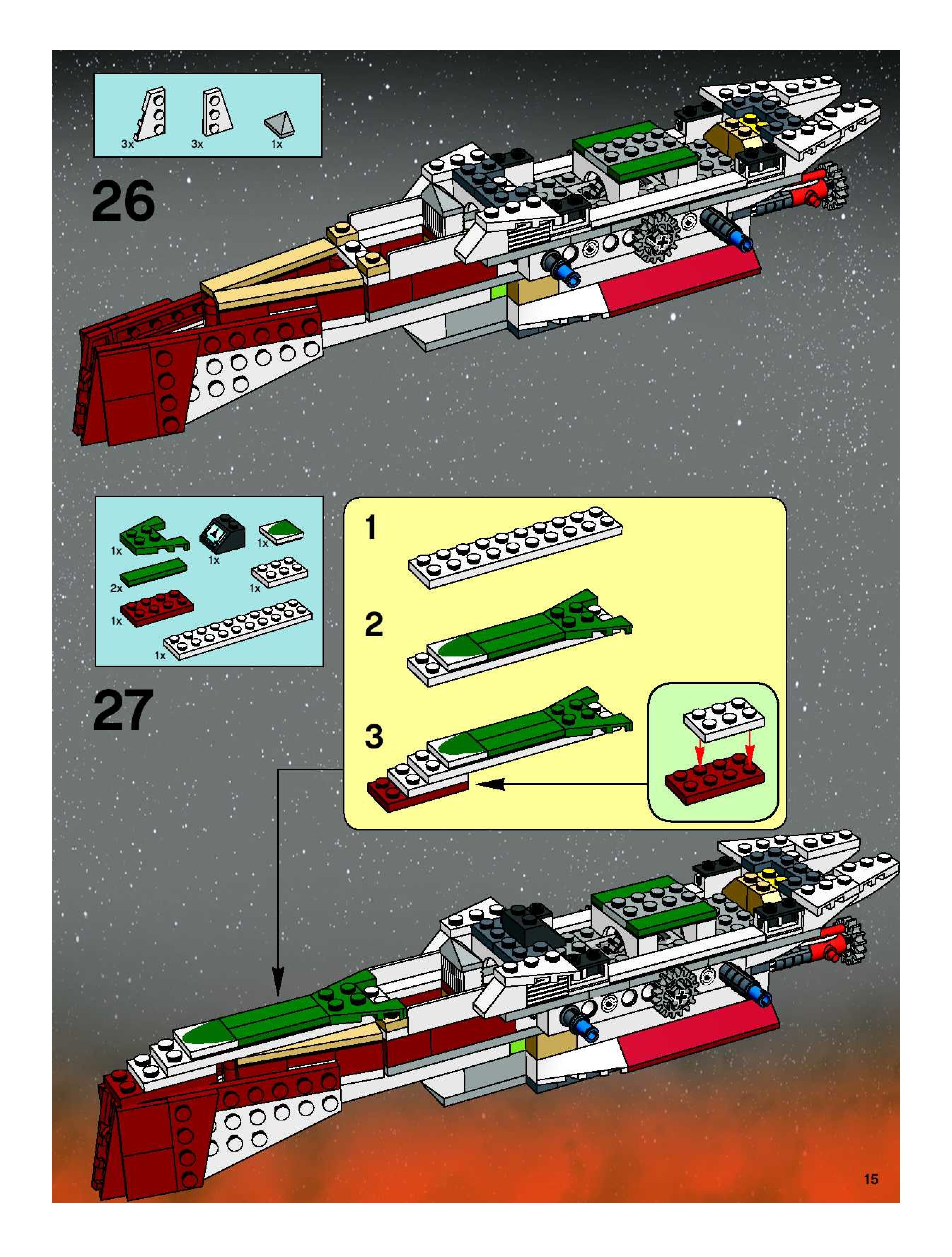 3x 3x 1x

26

1x 1x 1x
2x 1x
1x
1x

27

1
2
3

15