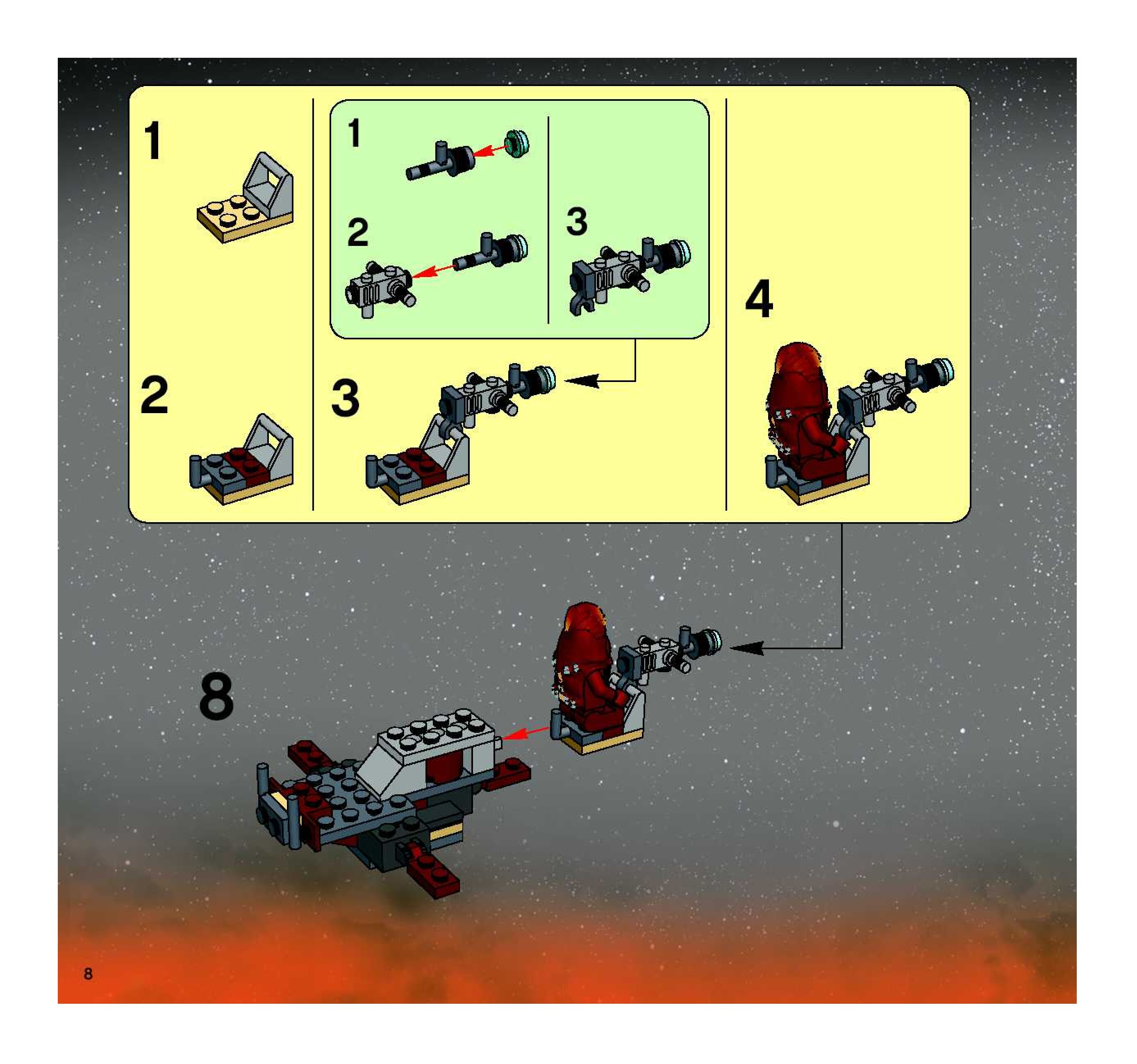 1

2

1

2

3

3

4

8

8