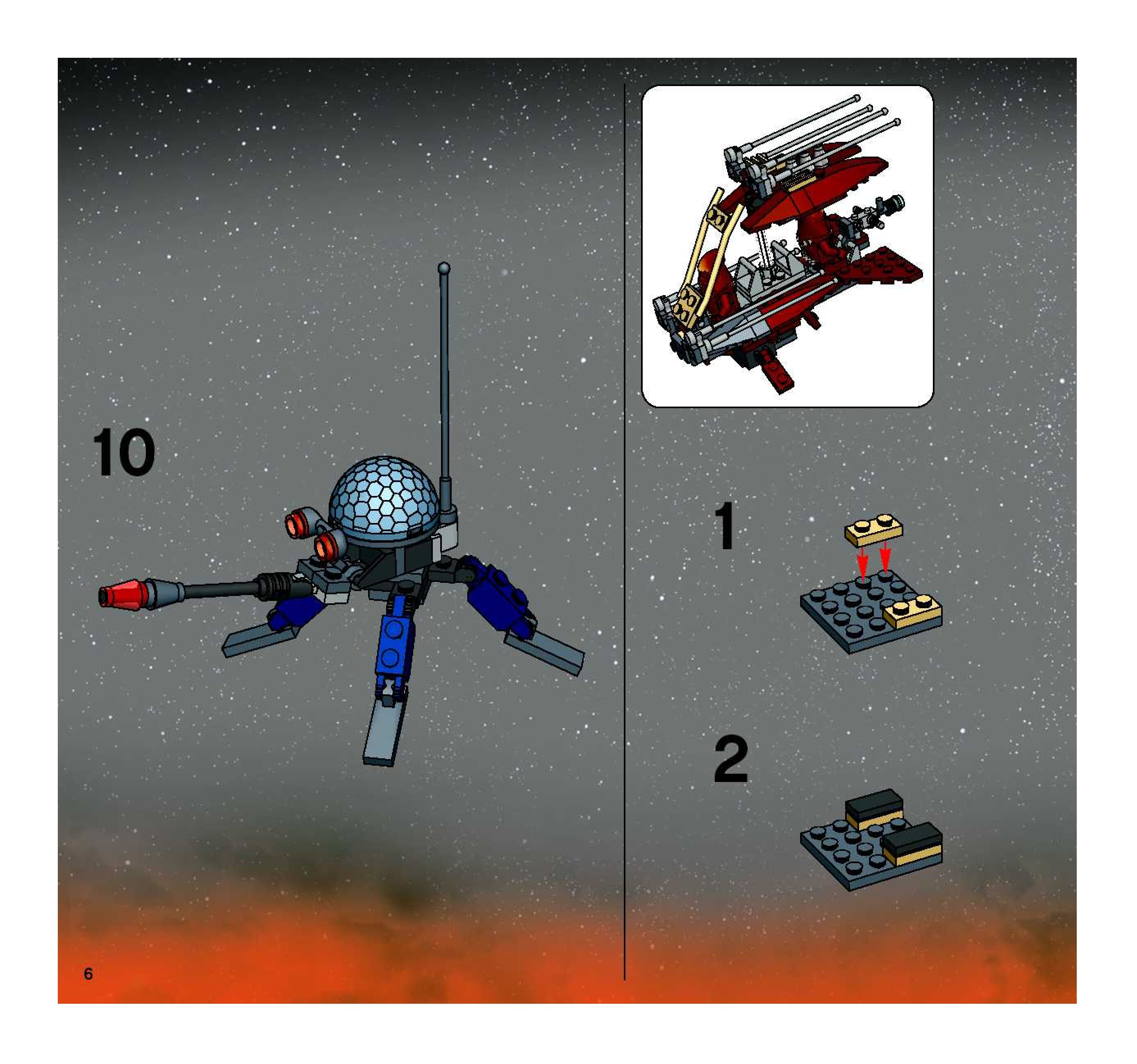 10

1

2

6