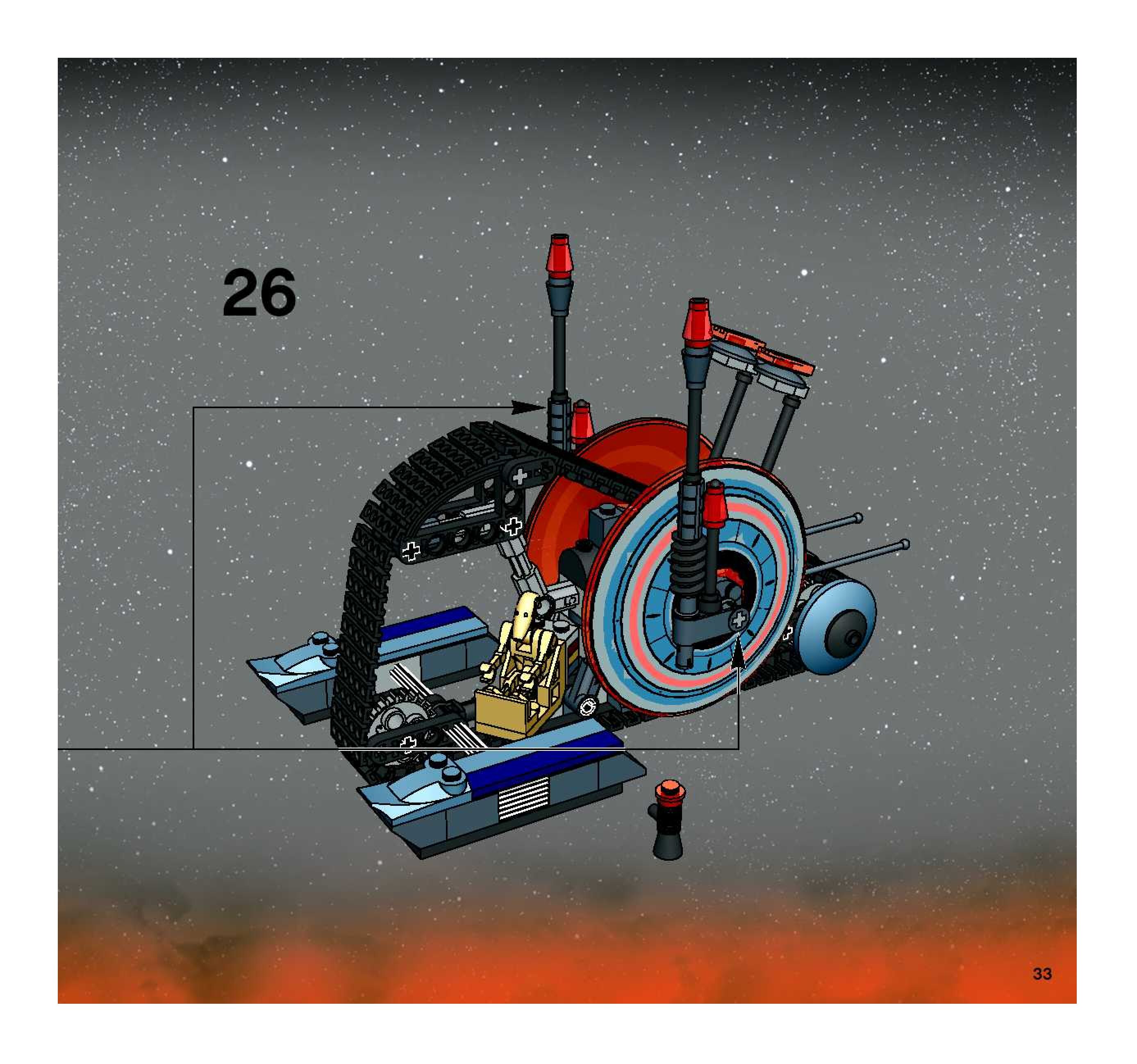 26

33