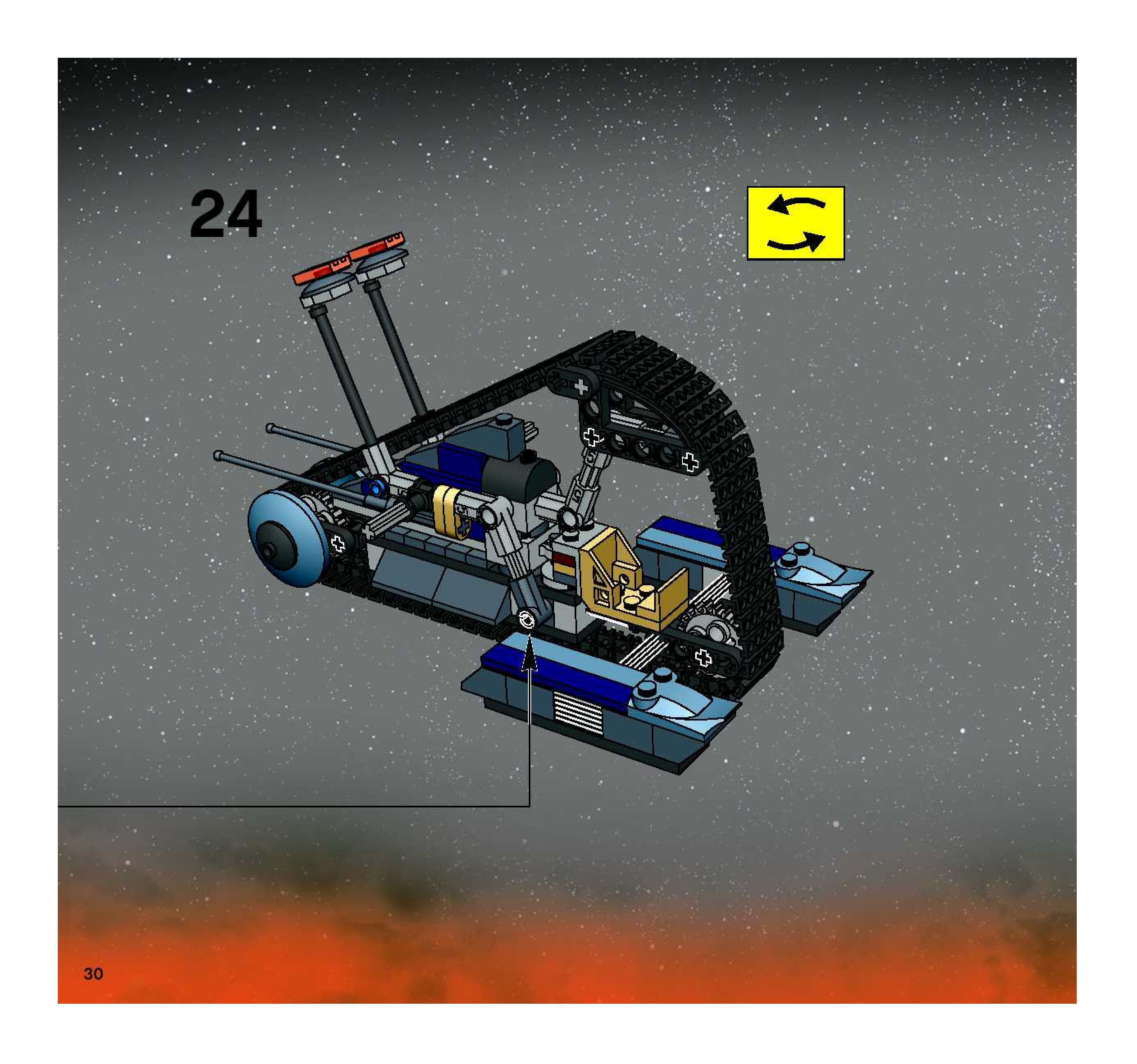 24

30