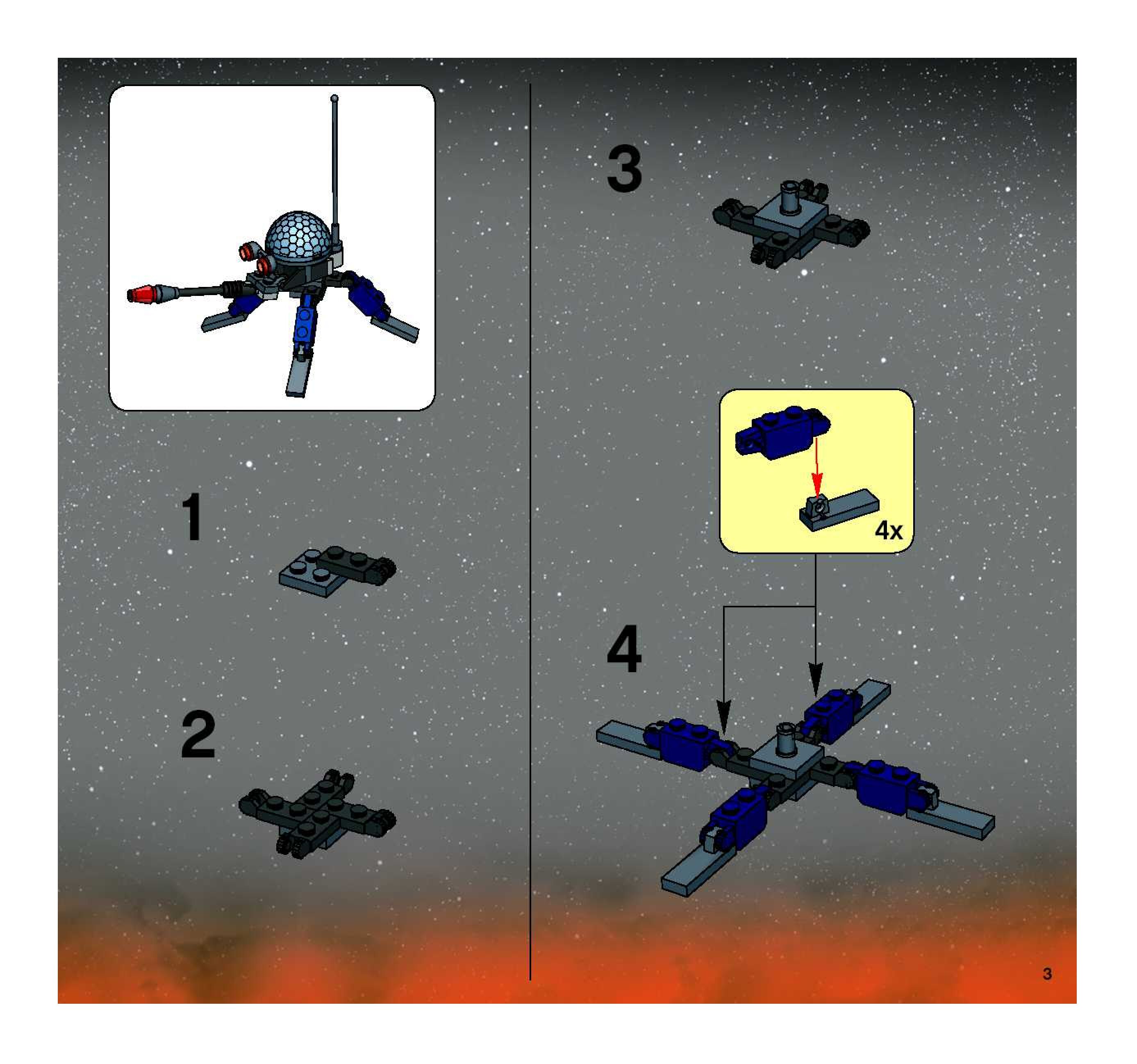 1

2

3

4x

4

3