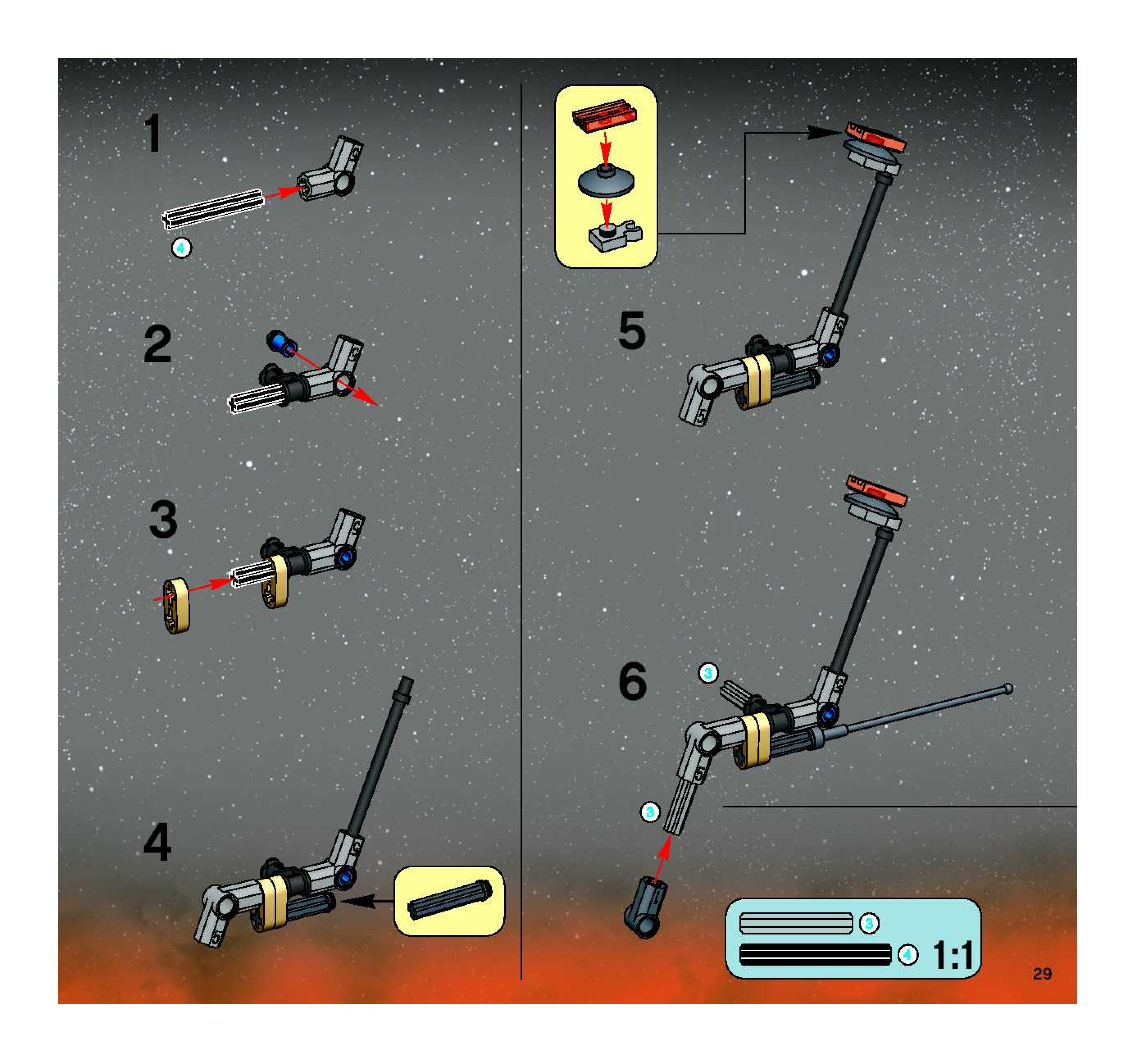 1

4

2

3

4

5

6

3

3

3

4

1:1

29