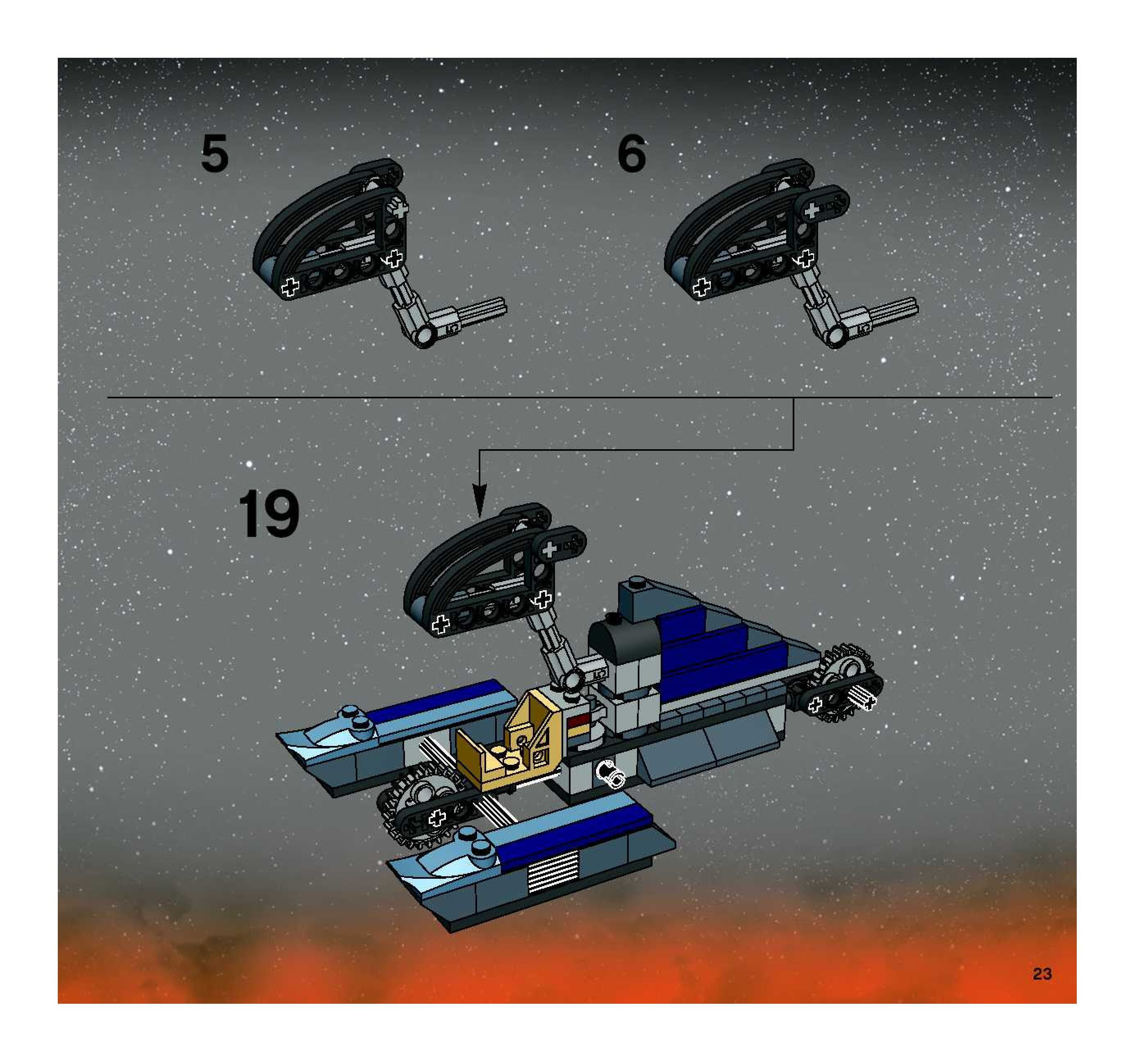 5

6

19

23