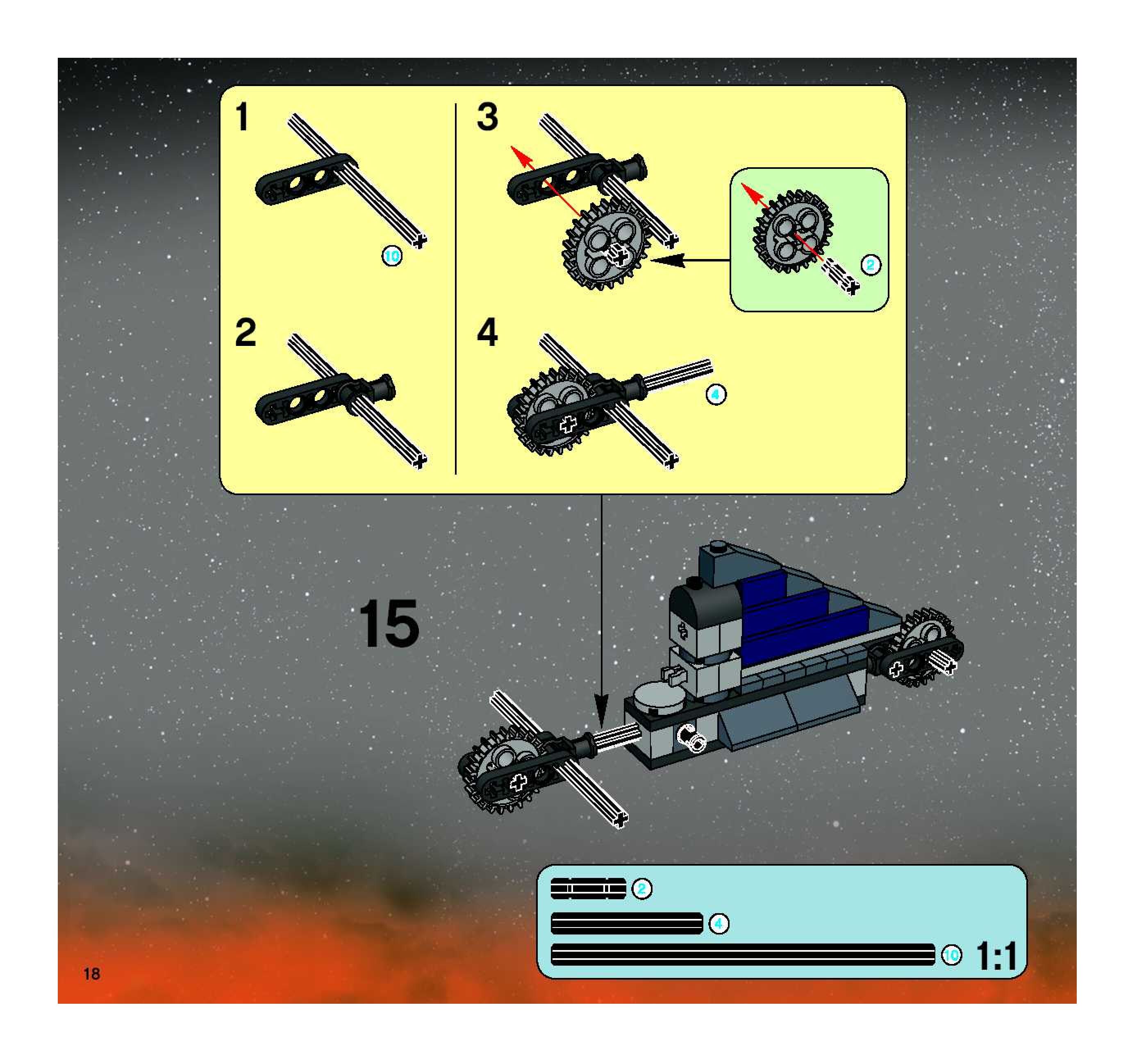 1

10

2

3

2

4

4

15

2

4

10

1:1

18