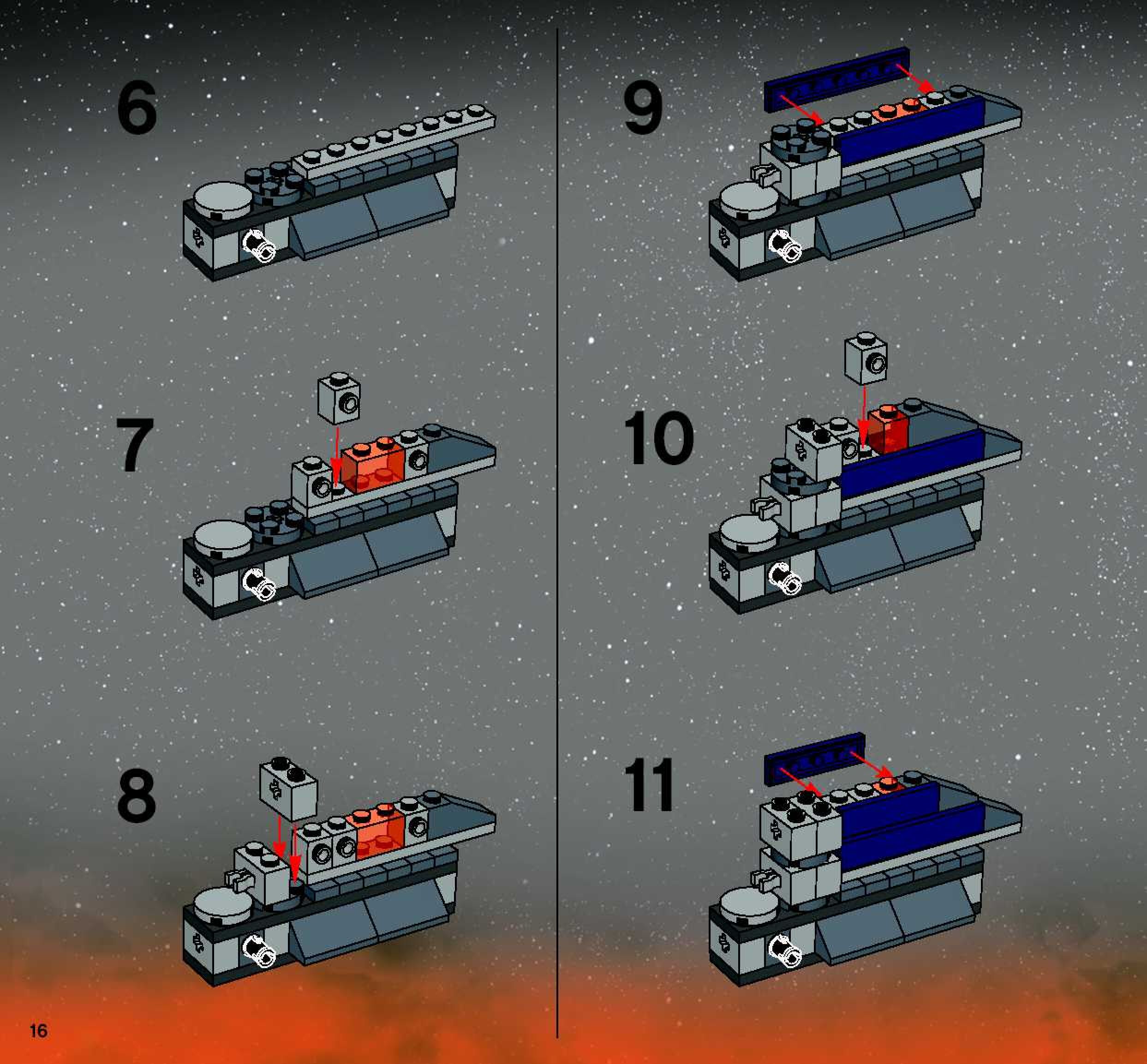 6

7

8

9

10

11

16