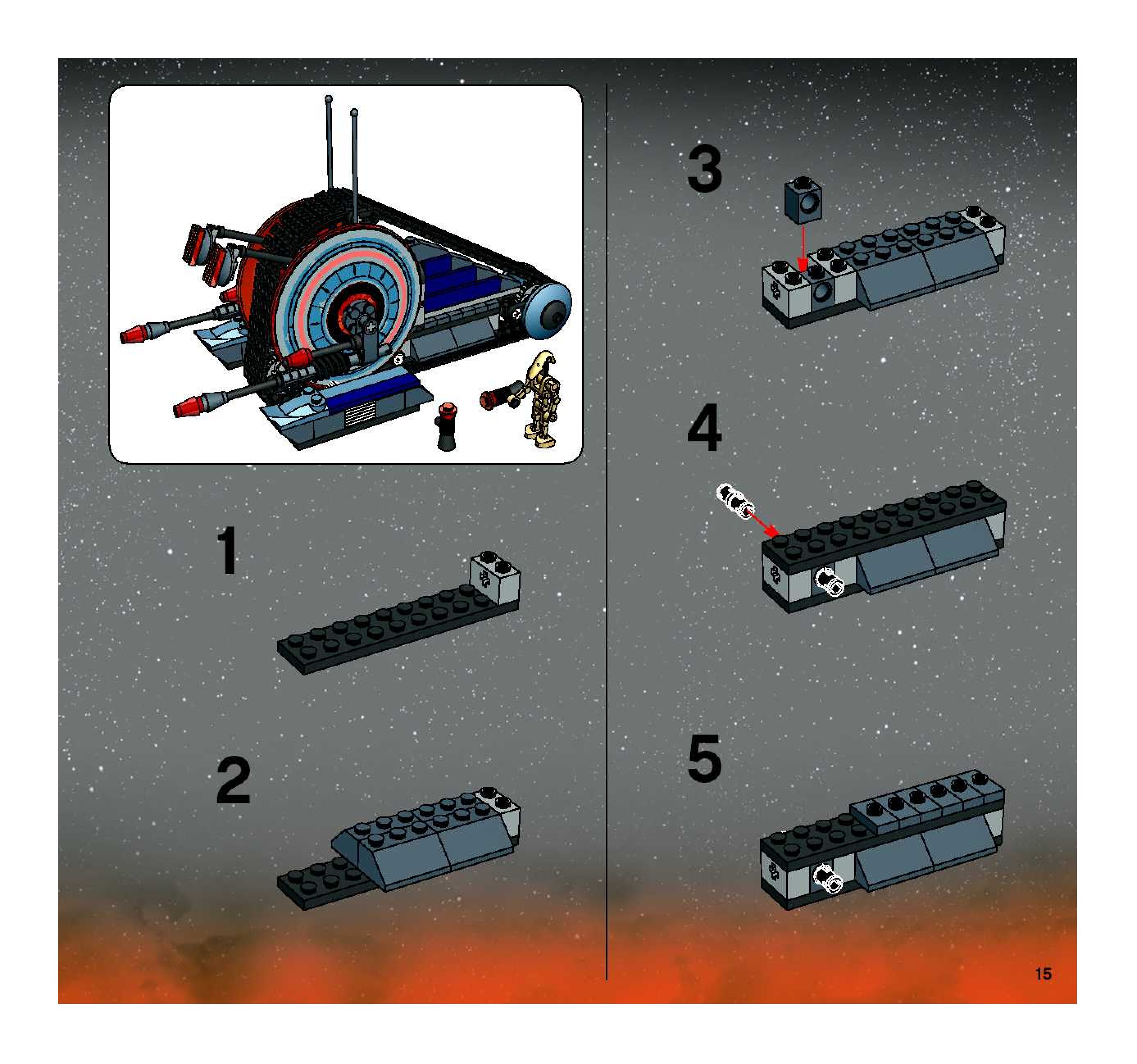 1

2

3

4

5

15