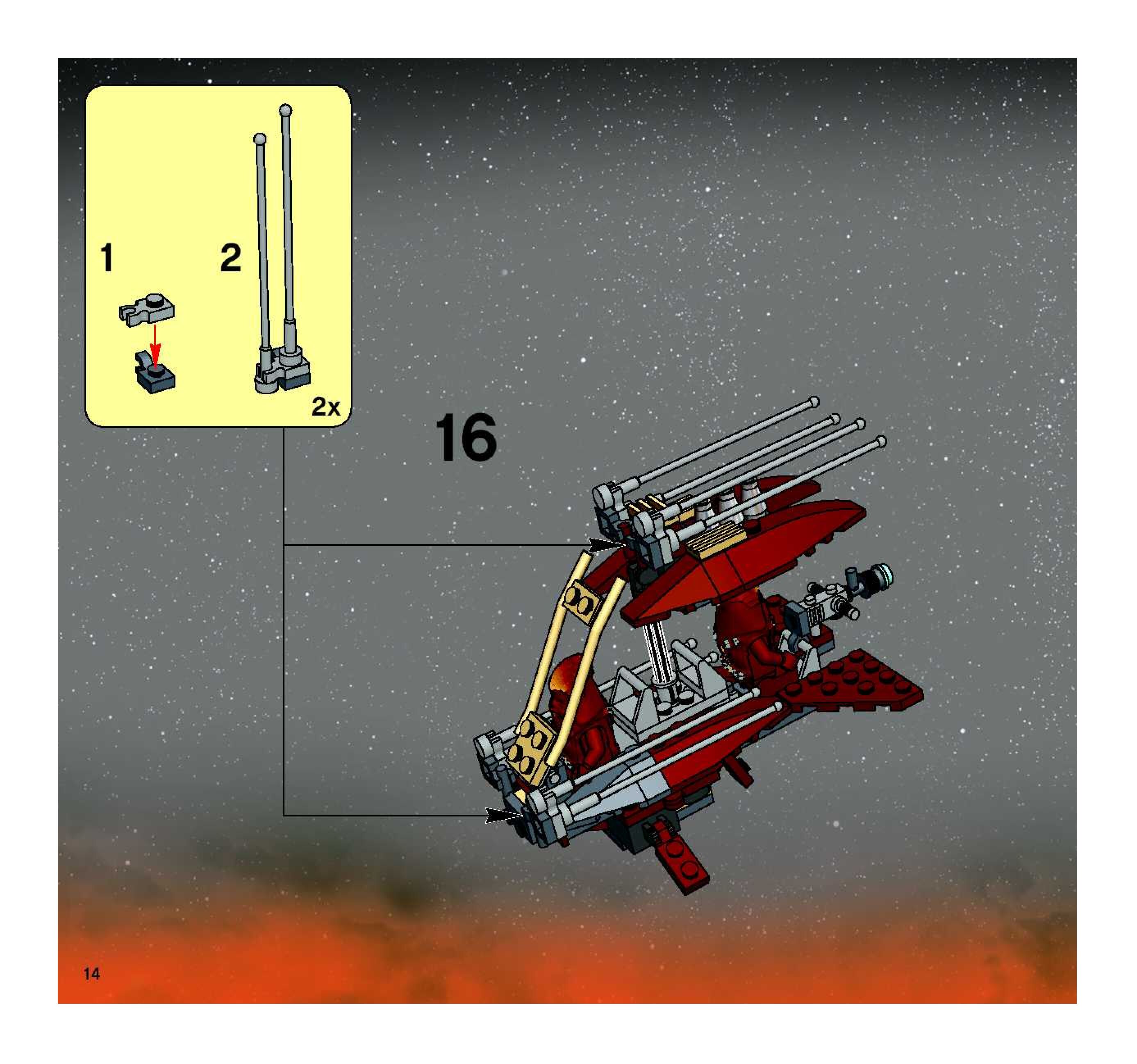 1

2

2x

16

14