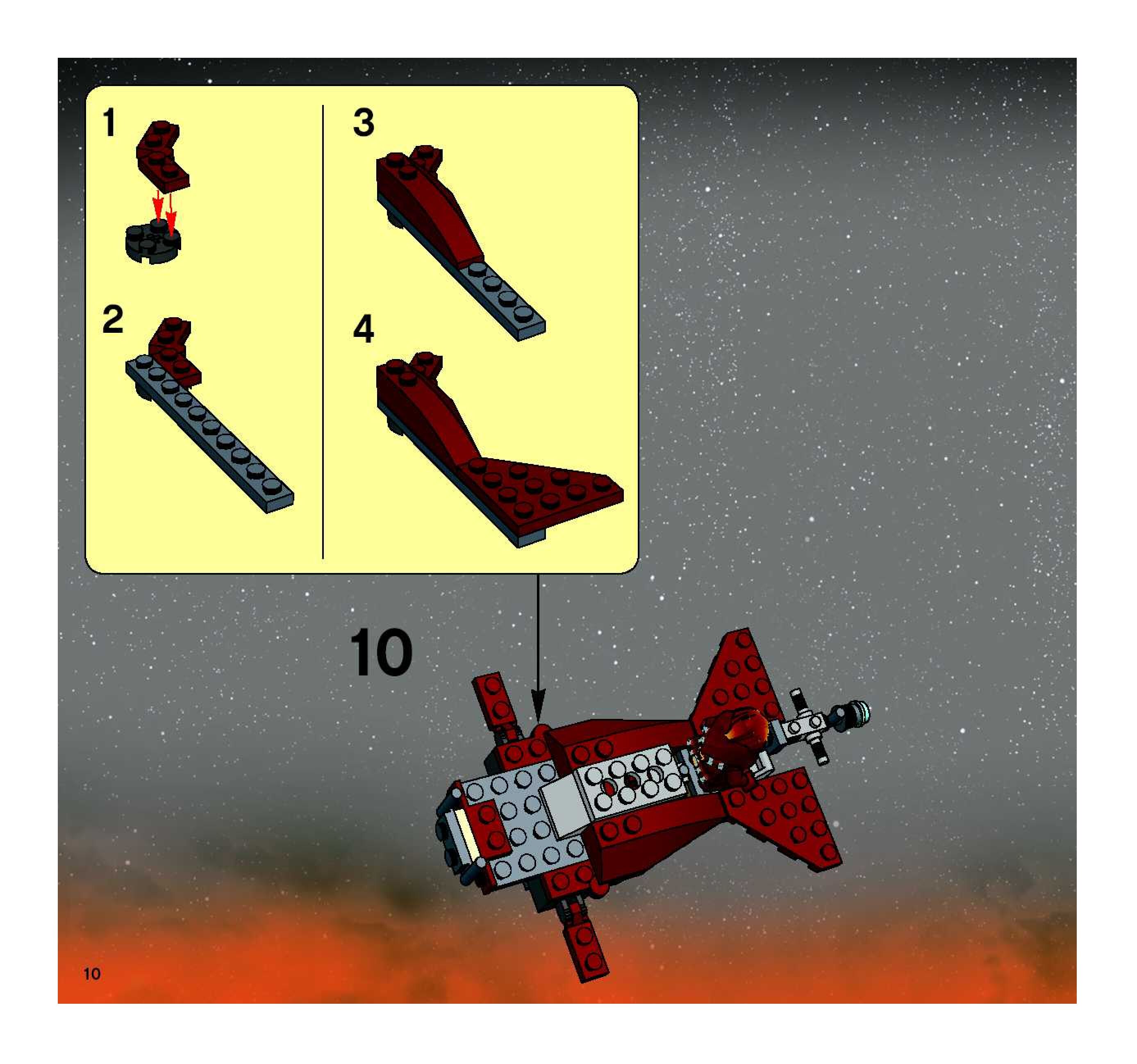 1

2

3

4

10

10