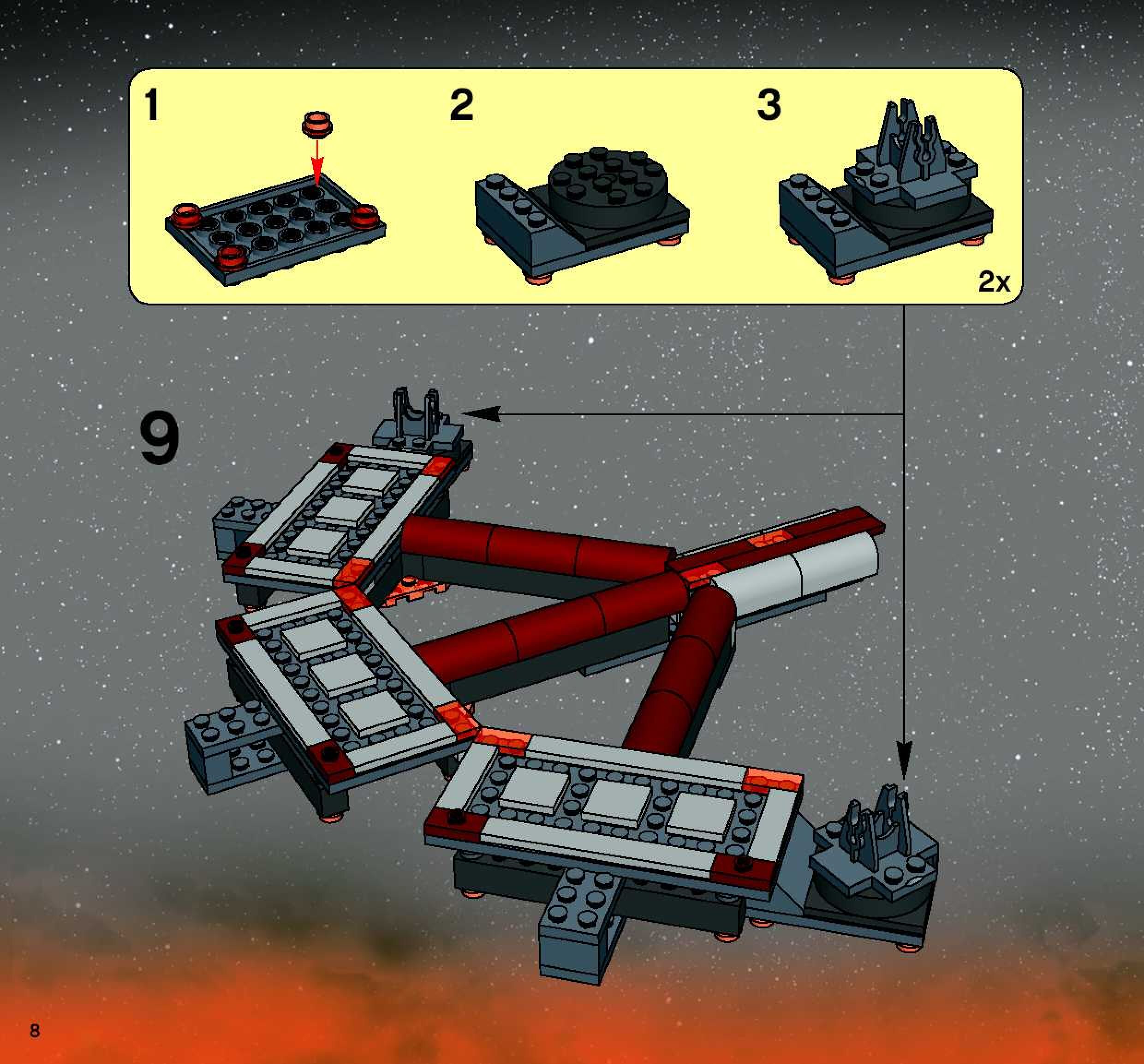 1

2

3

2x

9

8