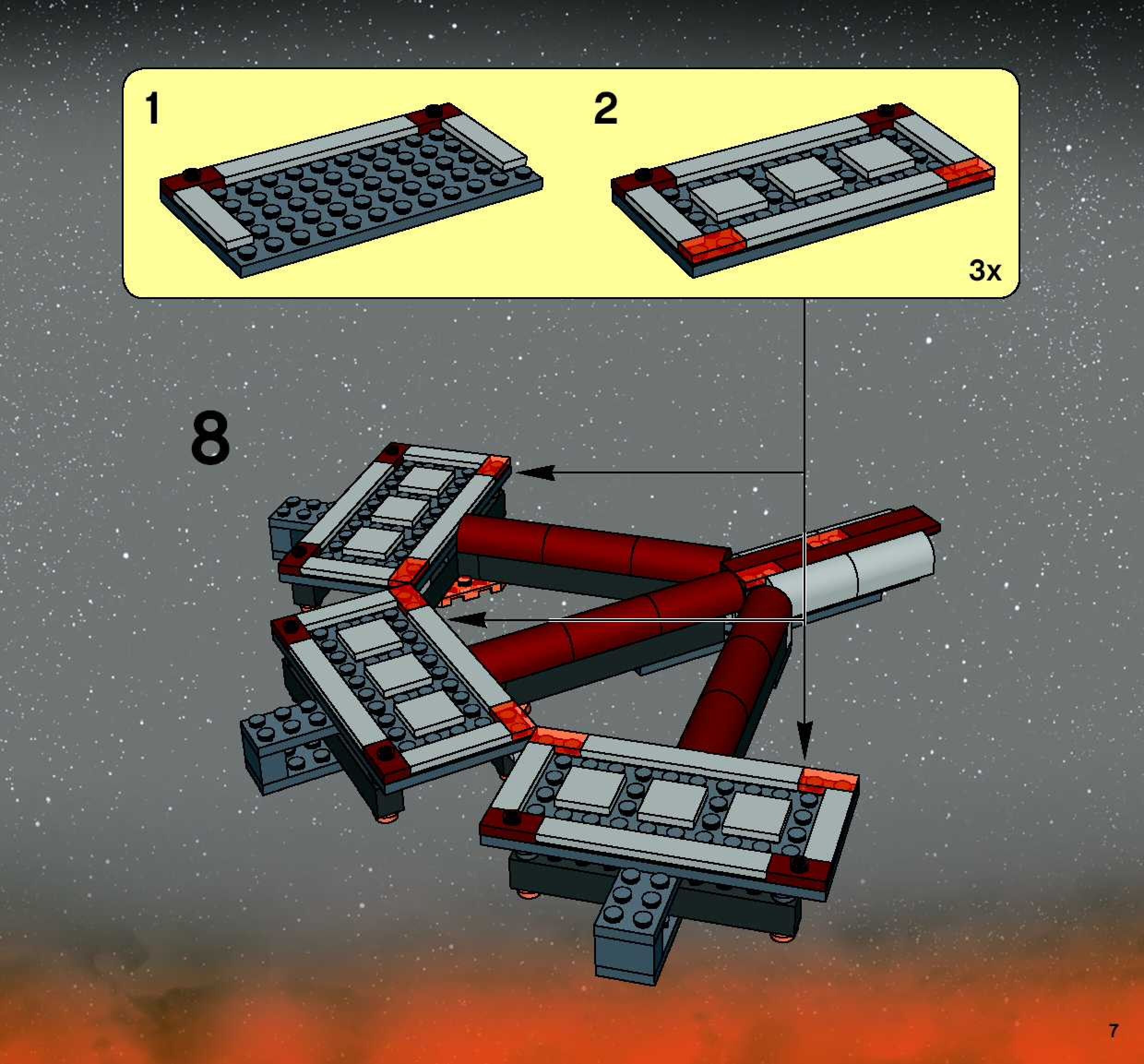 1

2

3x

8

7