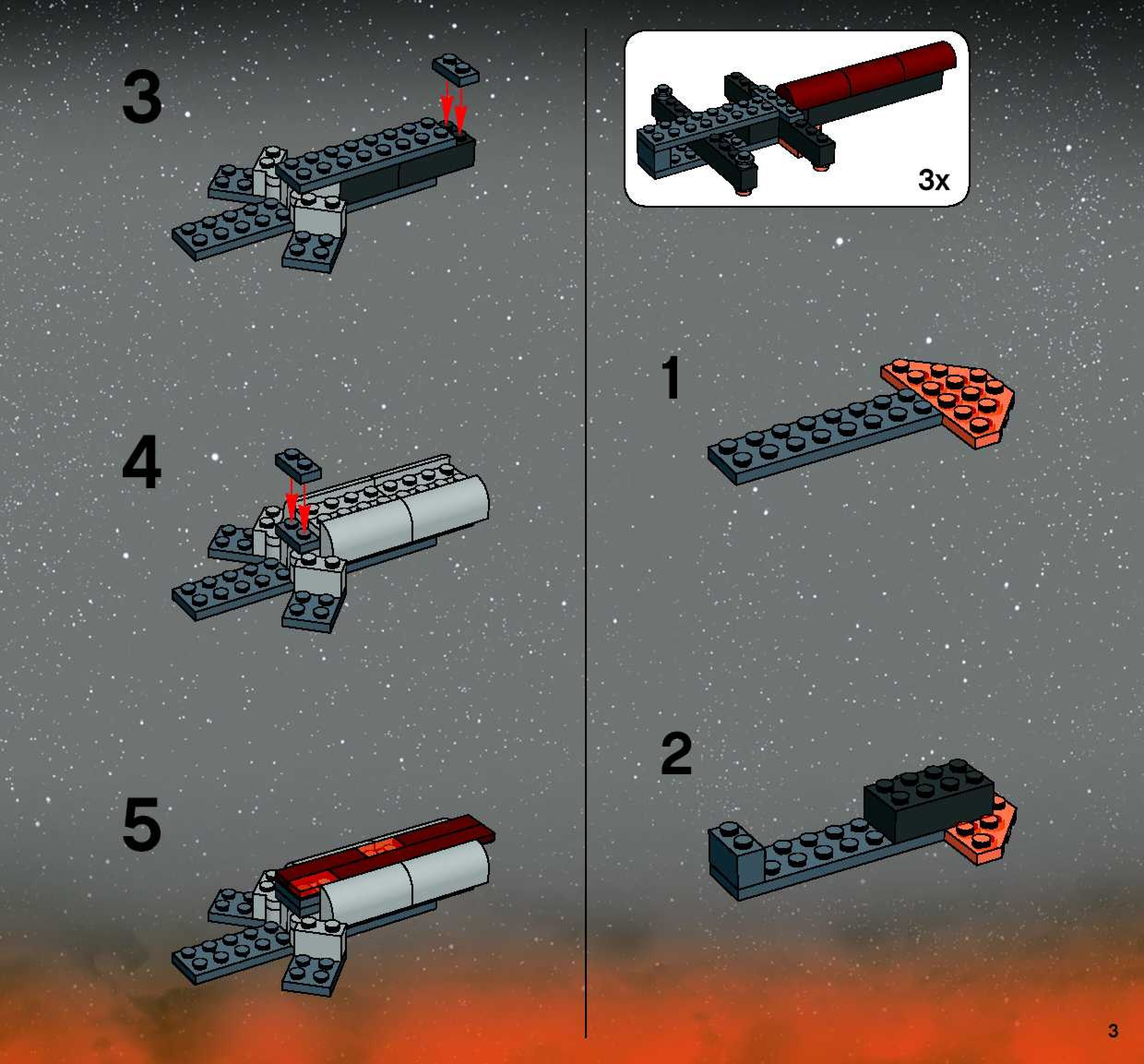 3

4

5

3x

1

2

3