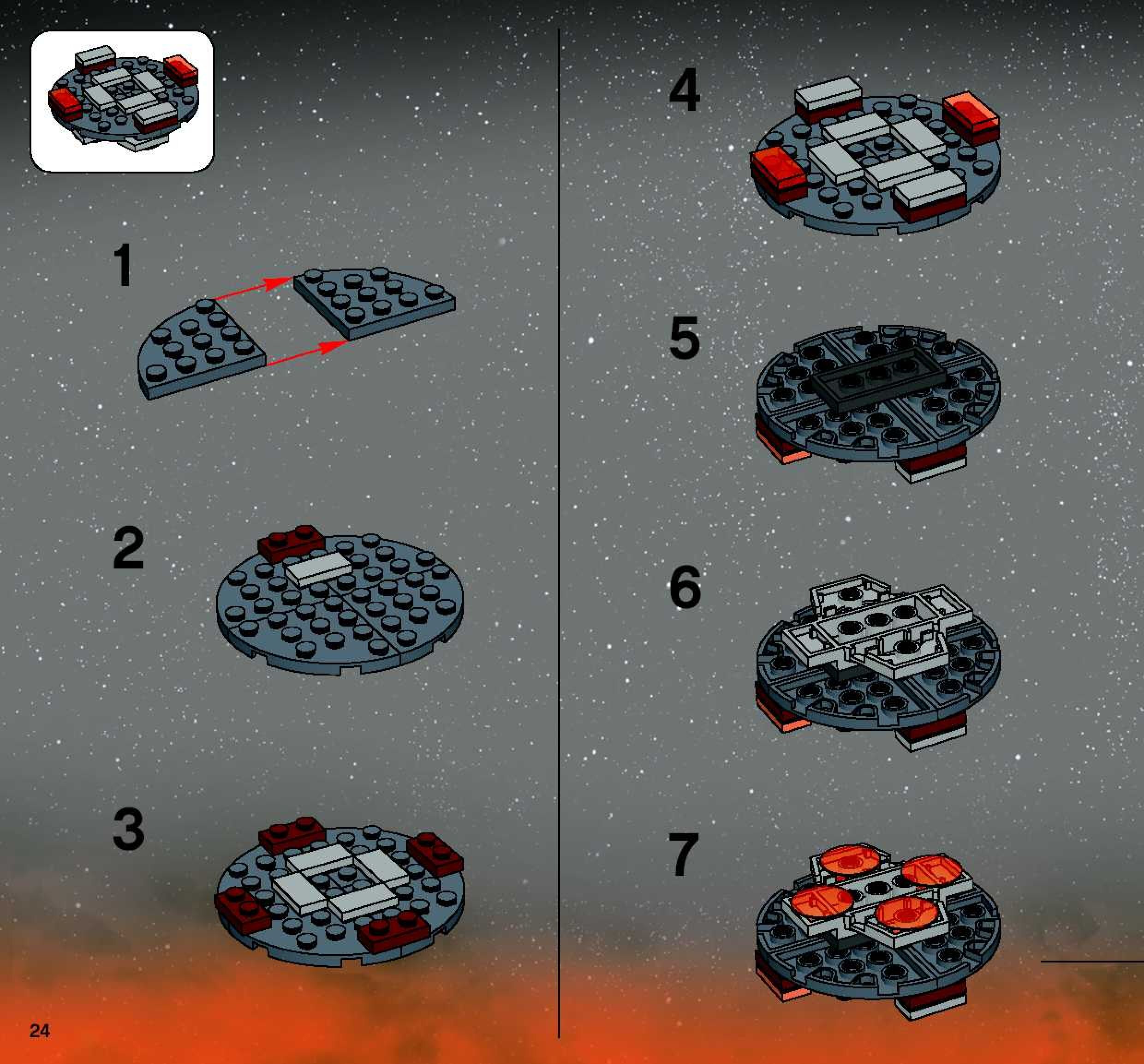 1

2

3

4

5

6

7

24