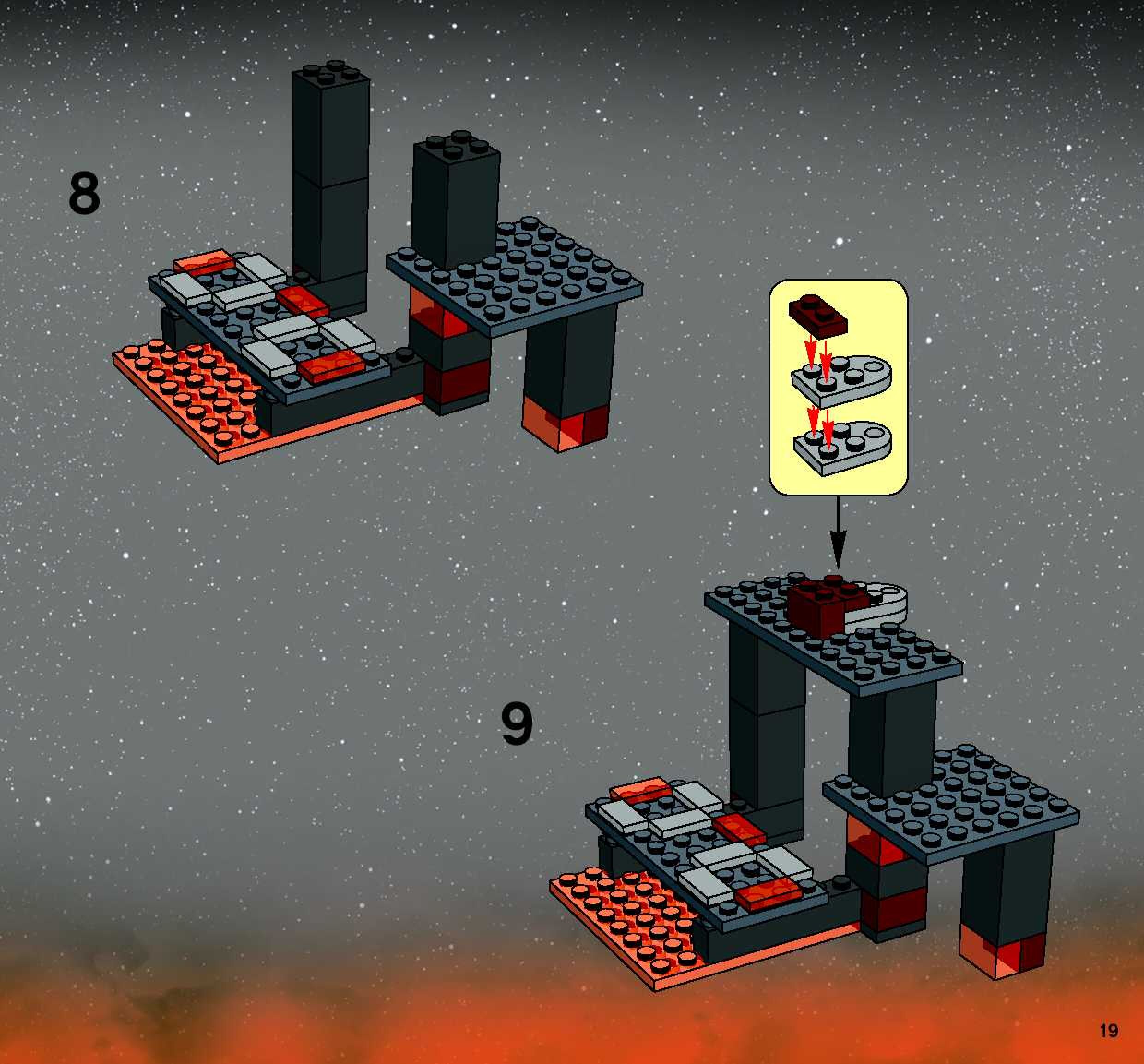 8

9

19