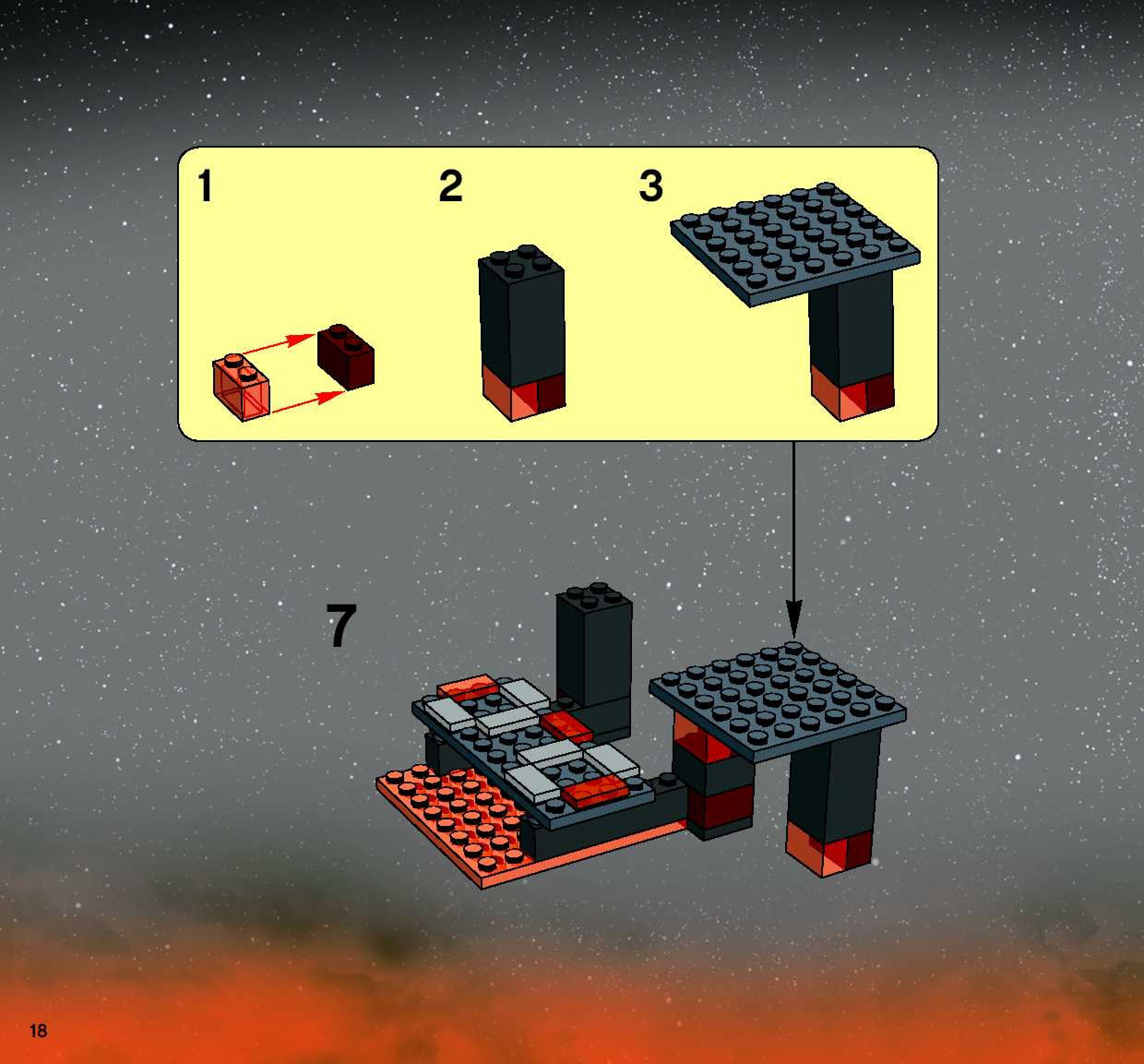 1

2

3

7

18