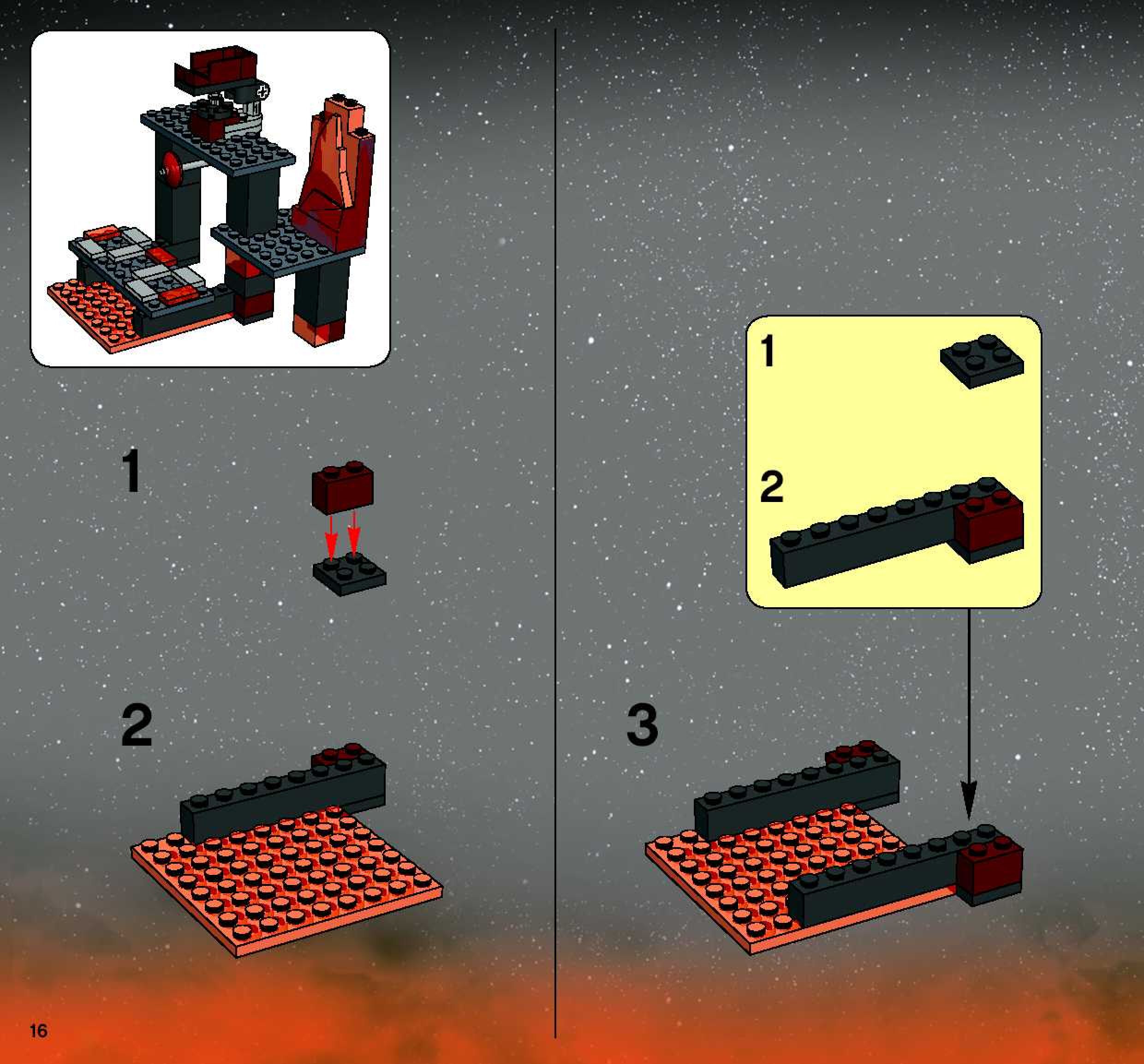 1

2

1

2

3

16