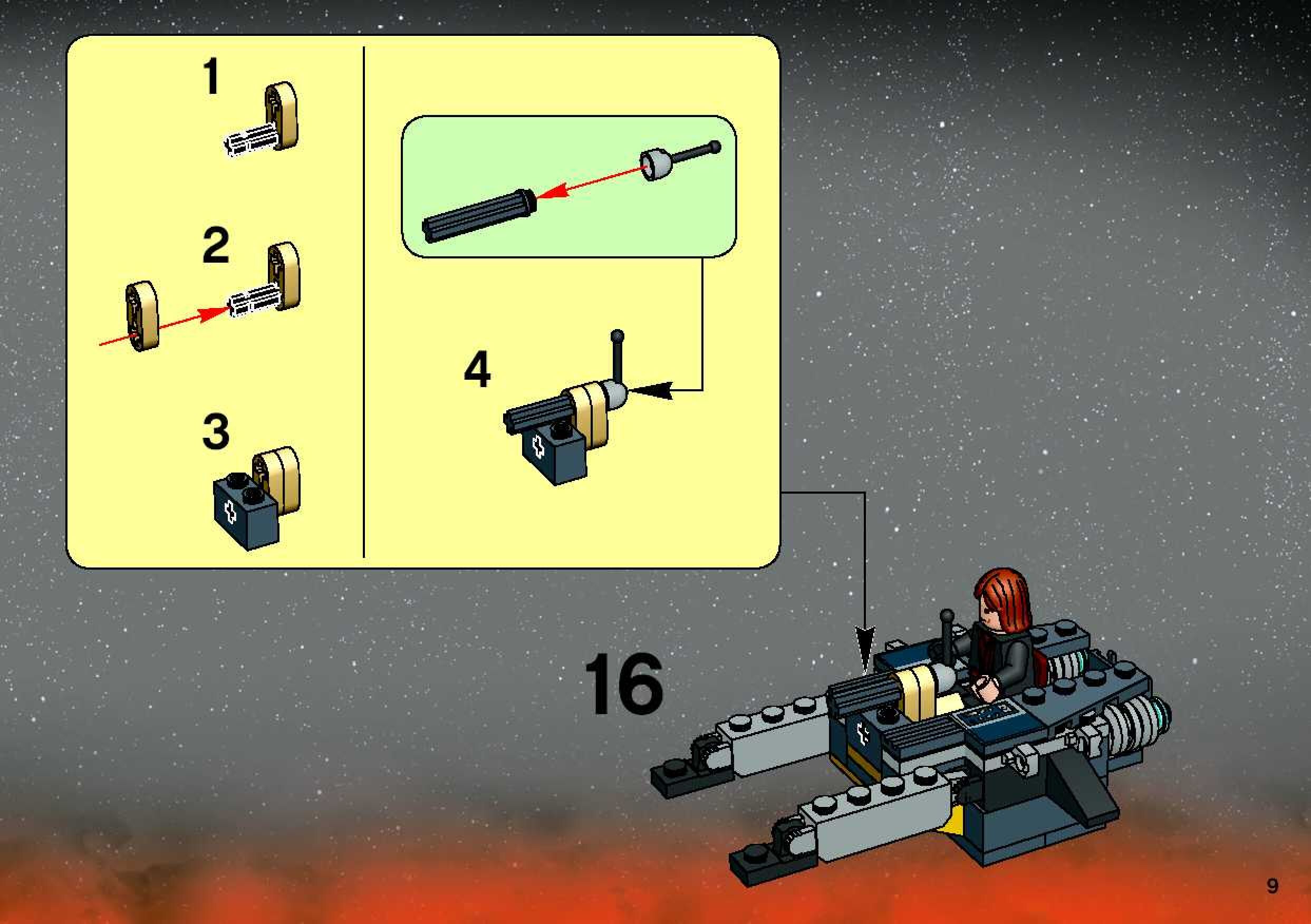 1

2

3

4

16

9