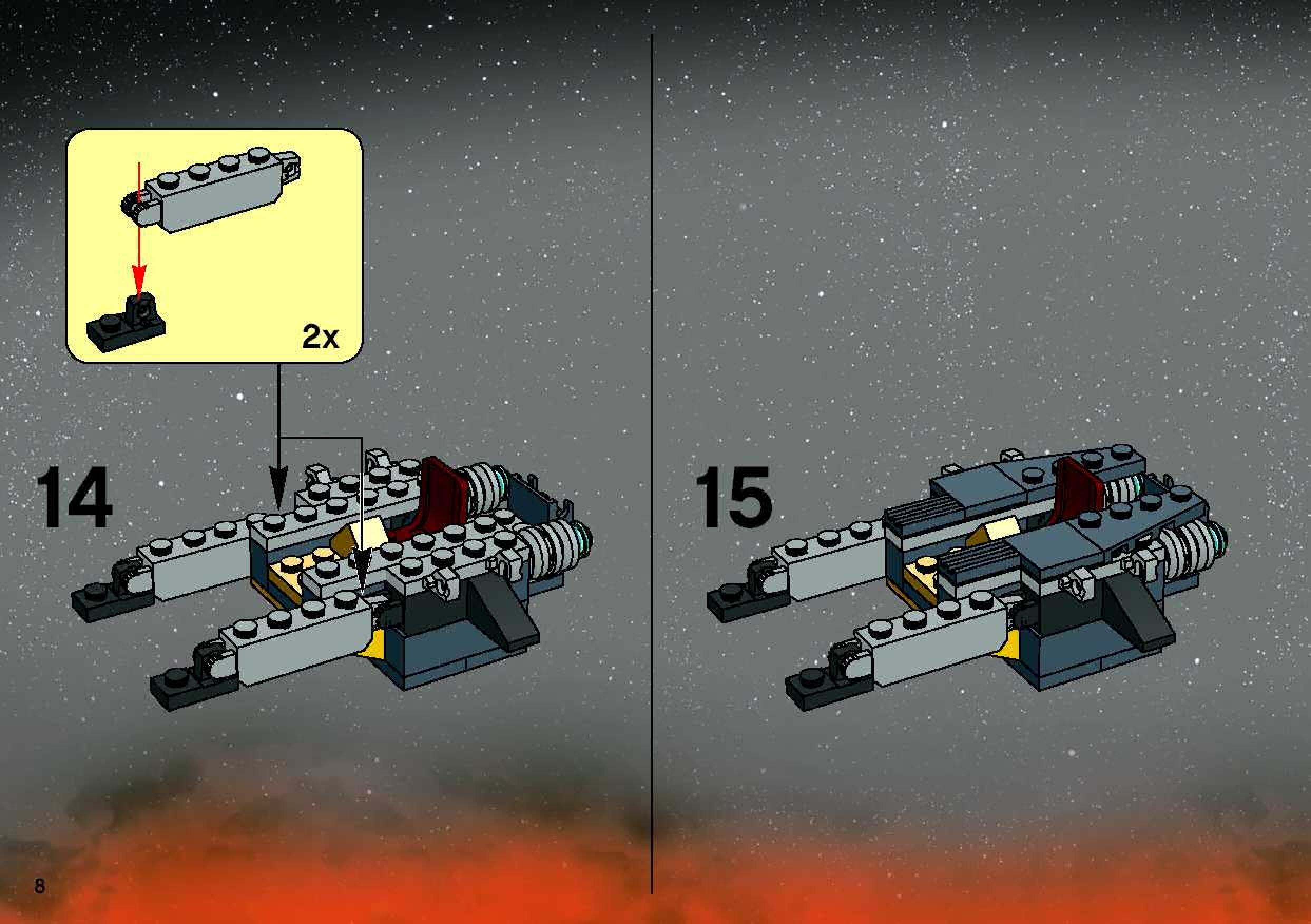 2x

14

15

8