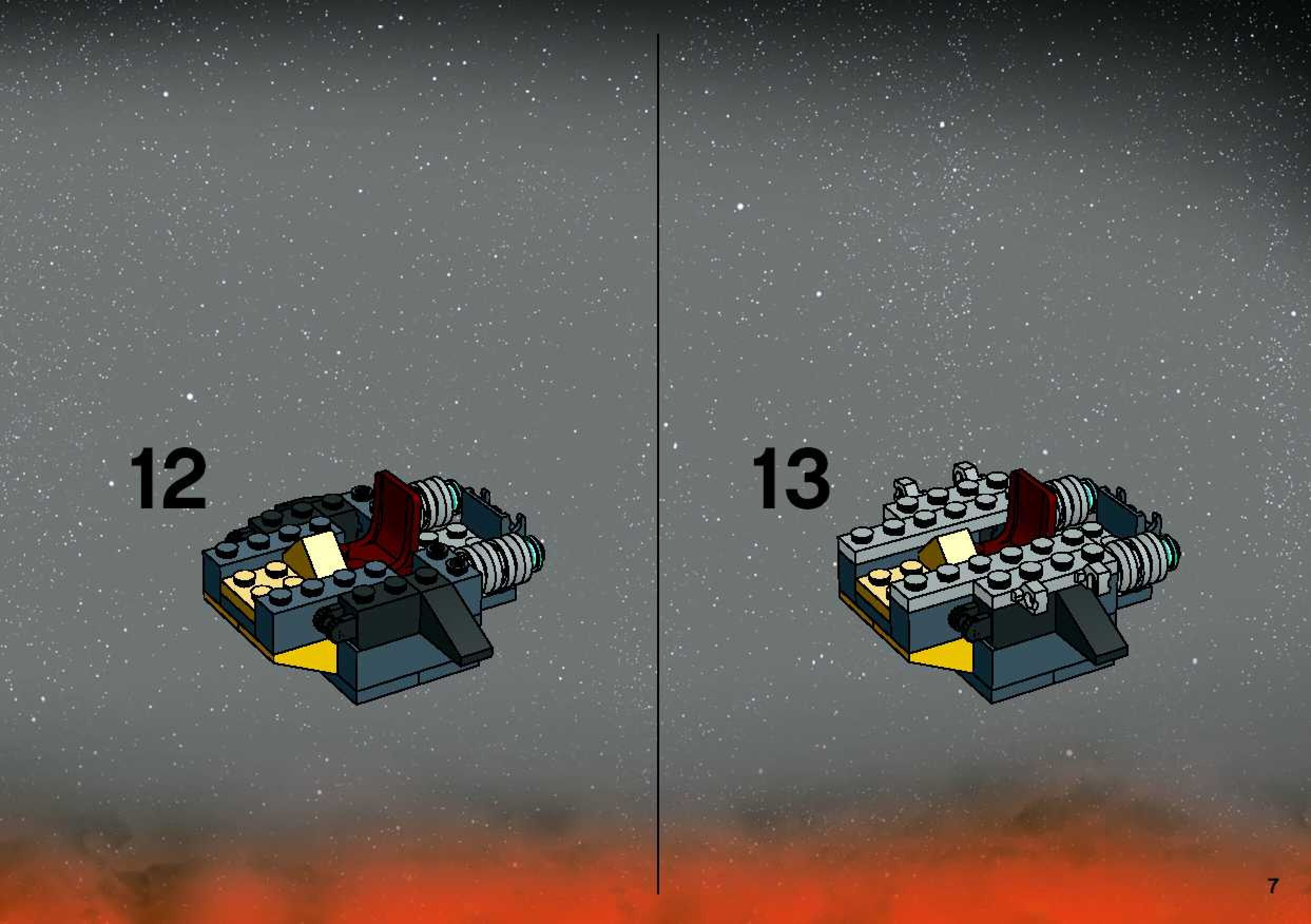 12

13

7