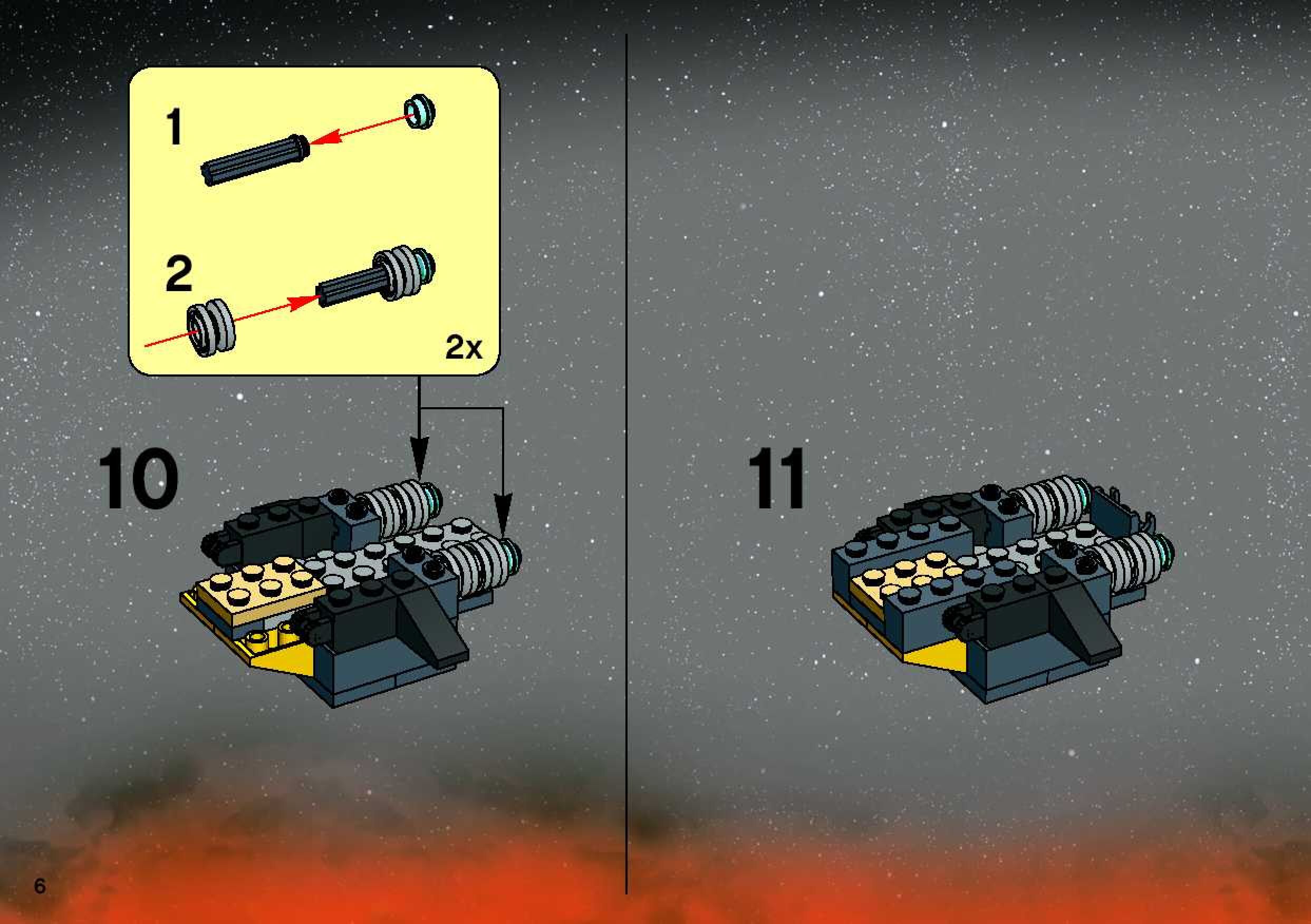 1

2

2x

10

11

6