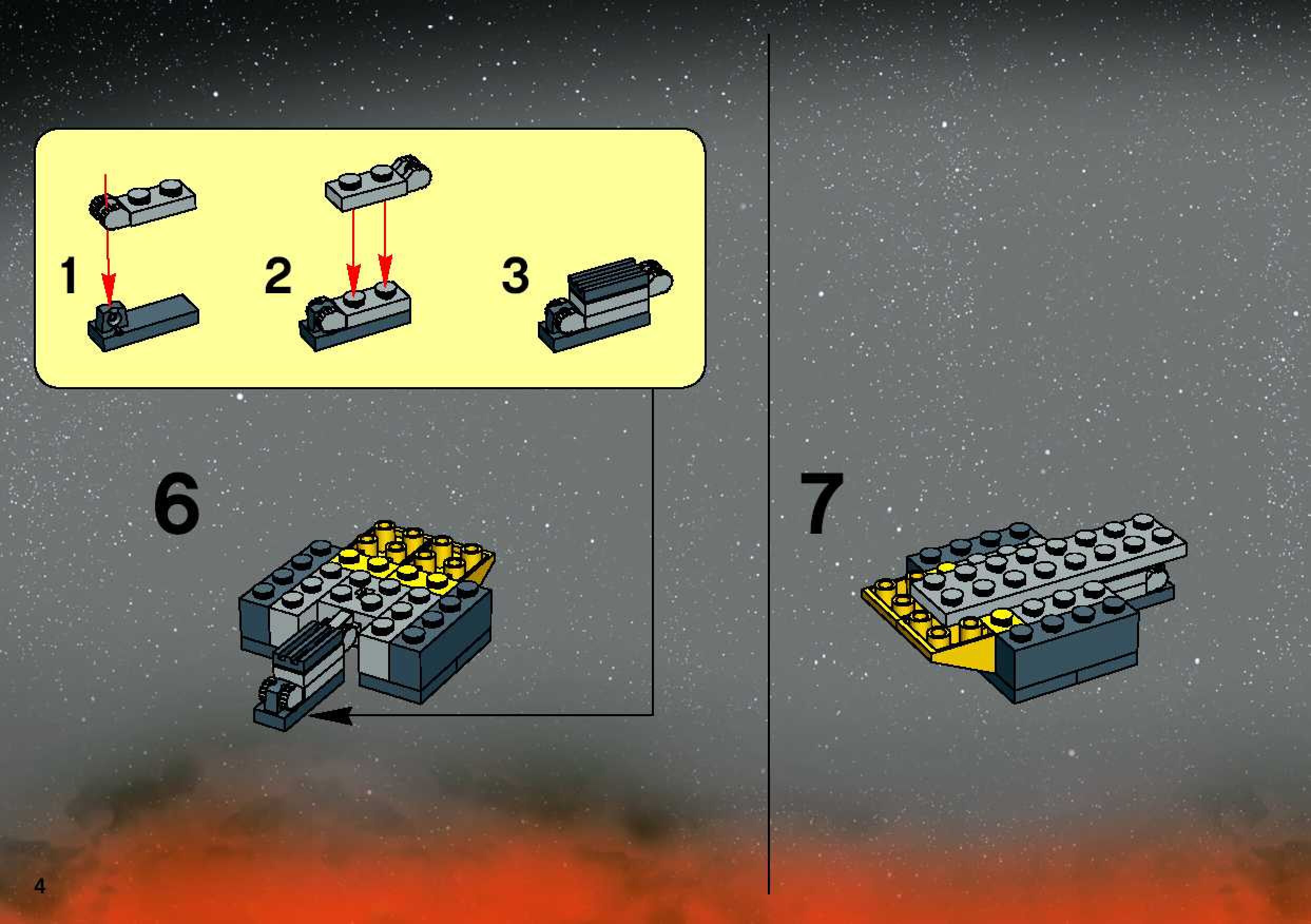 1

2

3

6

7

4