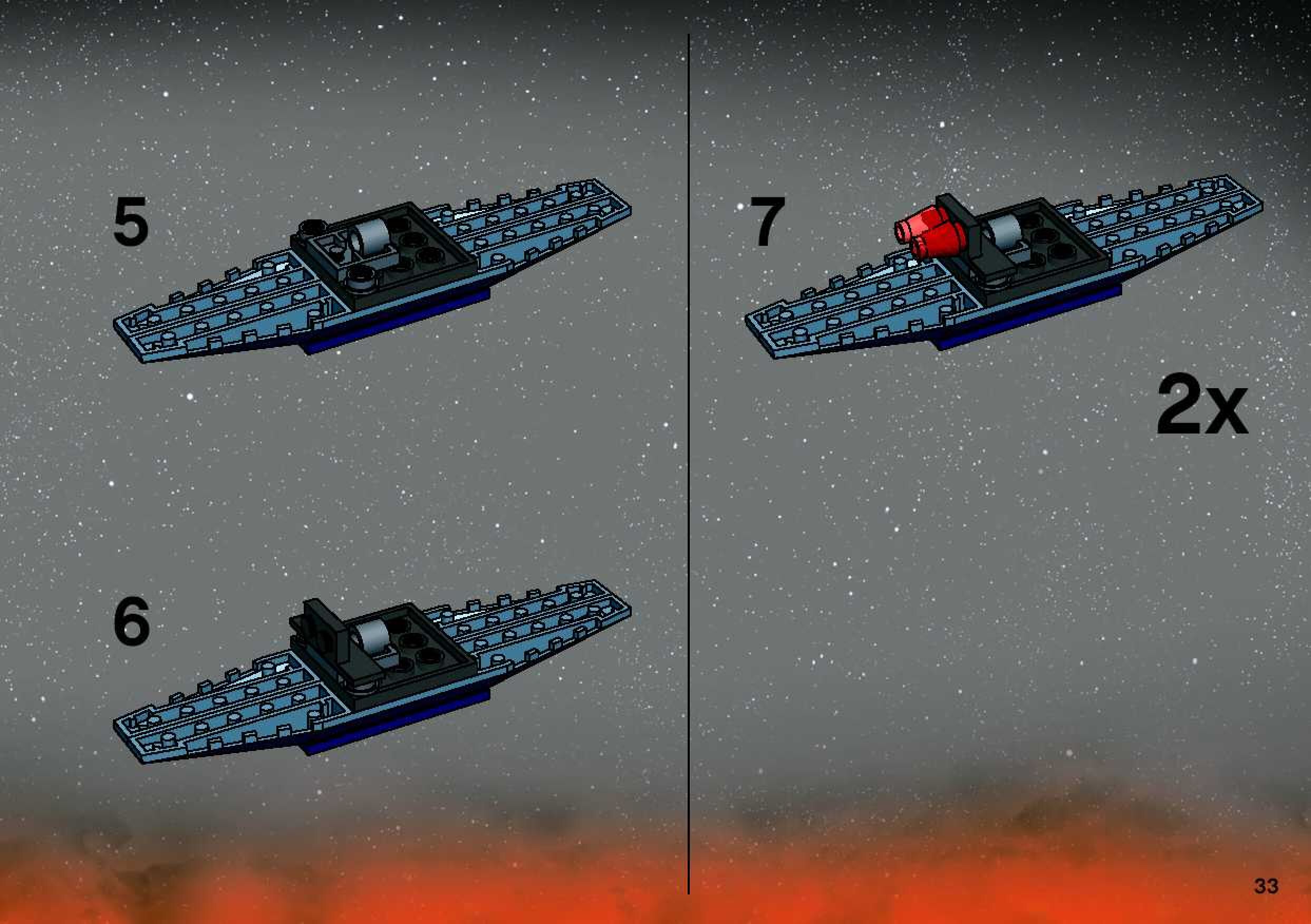 5

6

7

2x

33