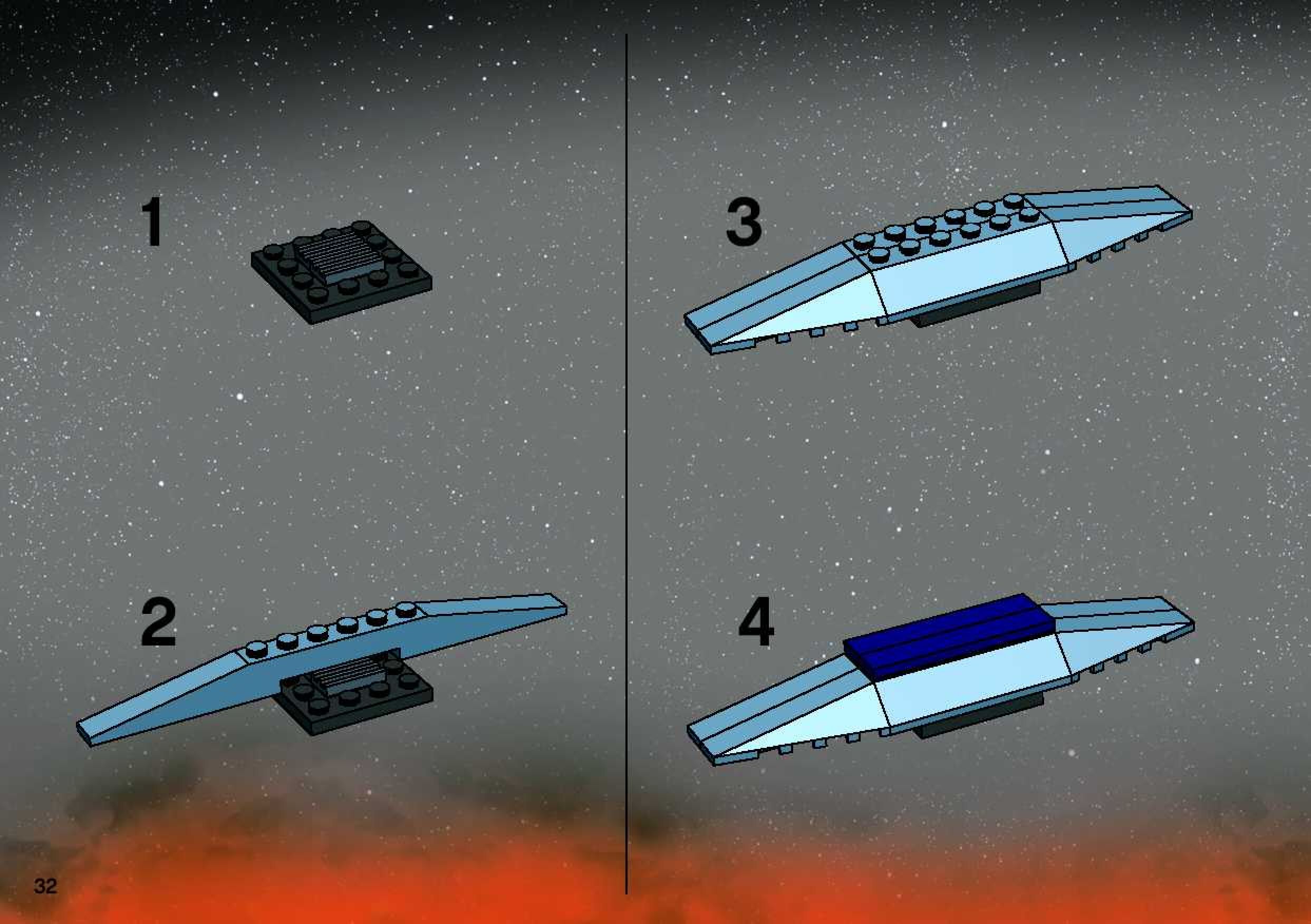 1

2

3

4

32