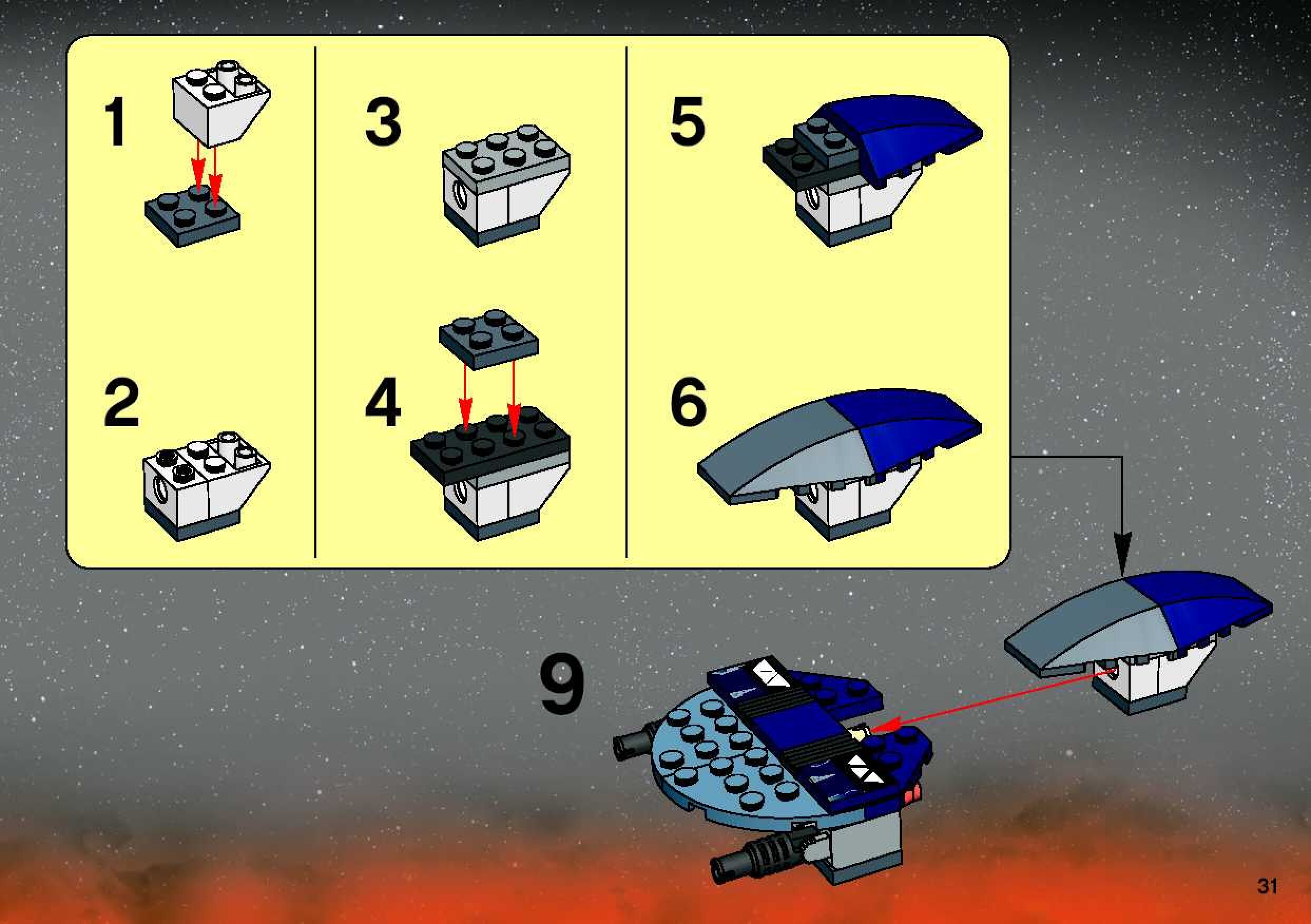 1

2

3

4

5

6

9

31