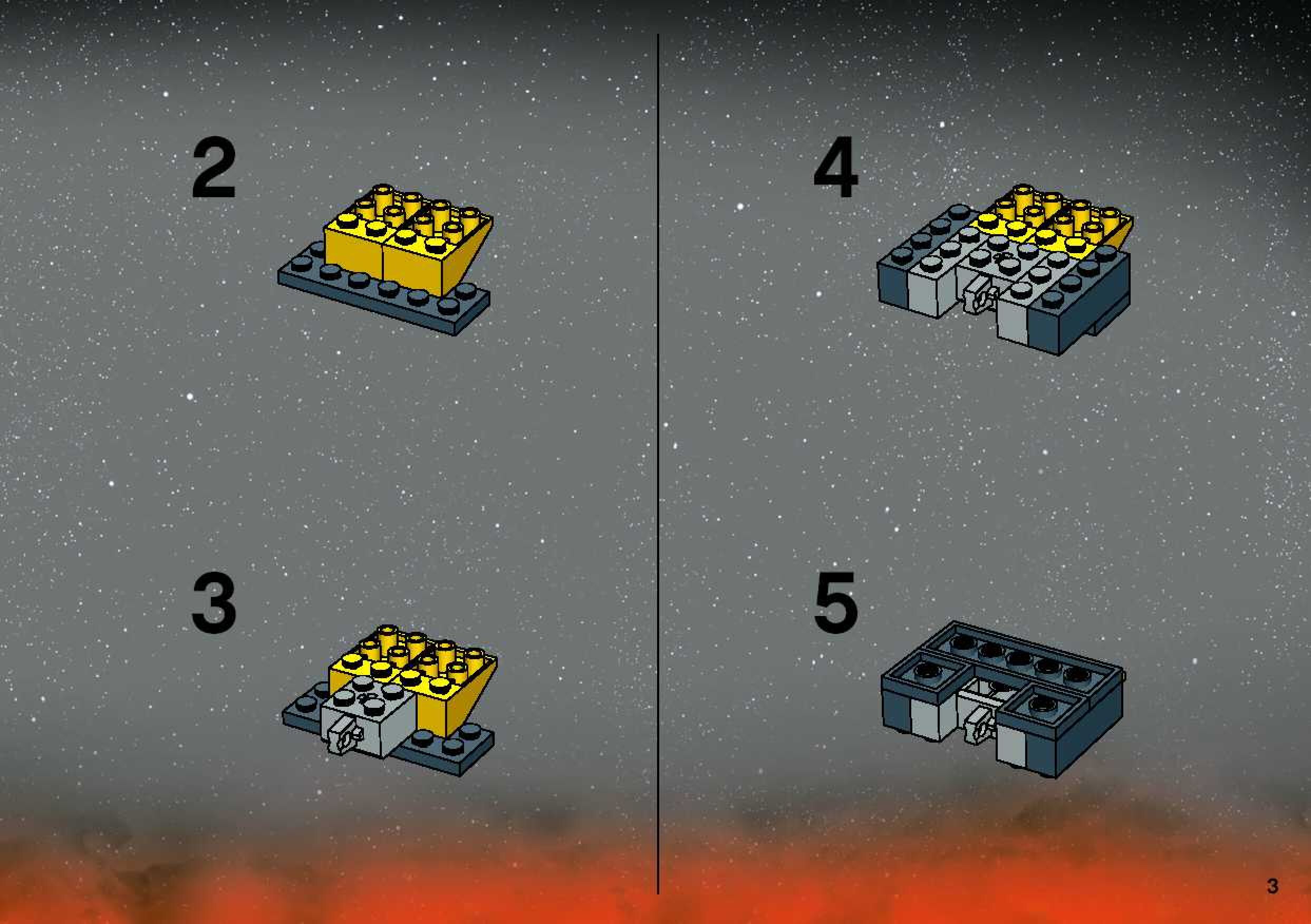 2

3

4

5

3