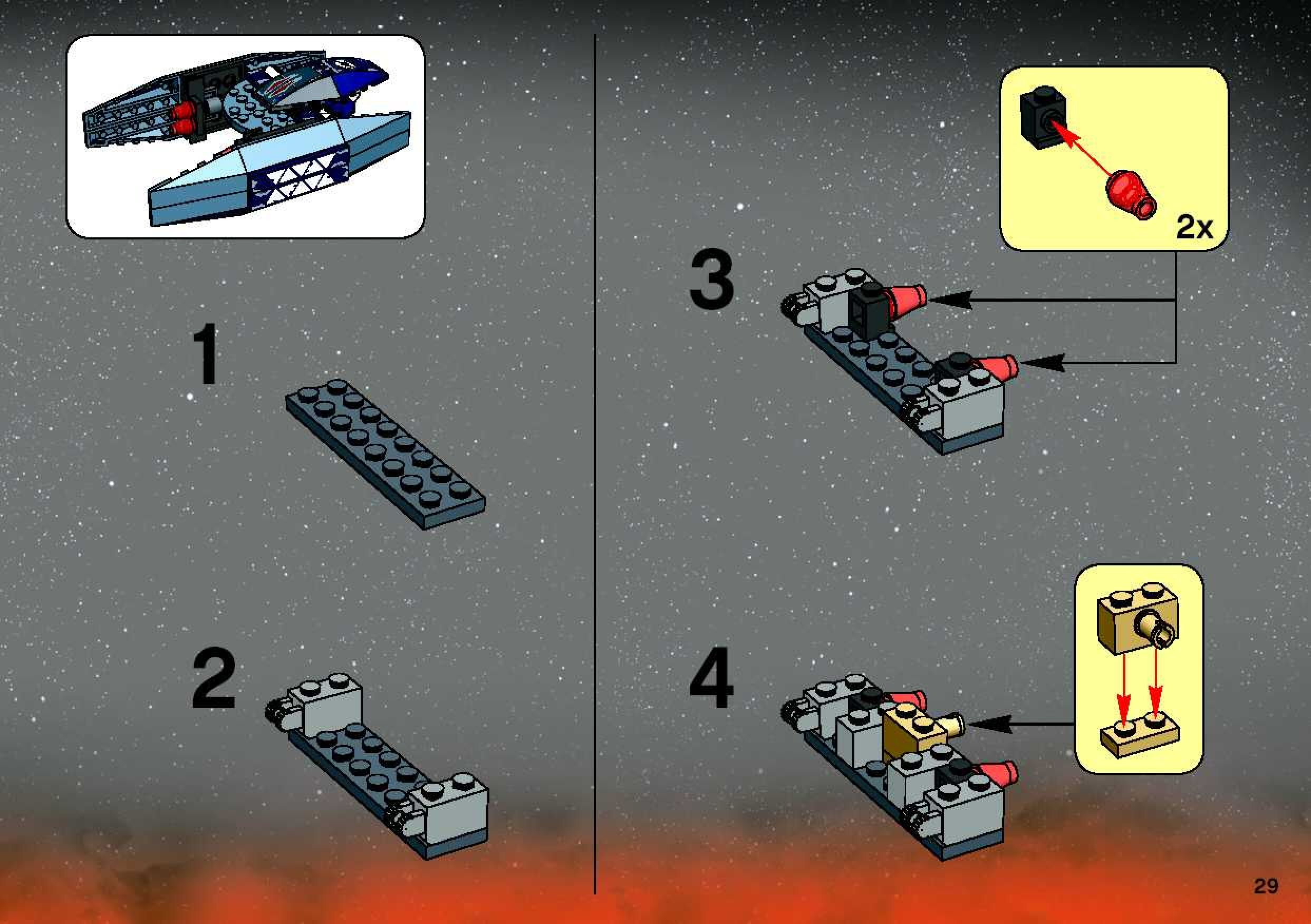 1

2

2x

3

4

29