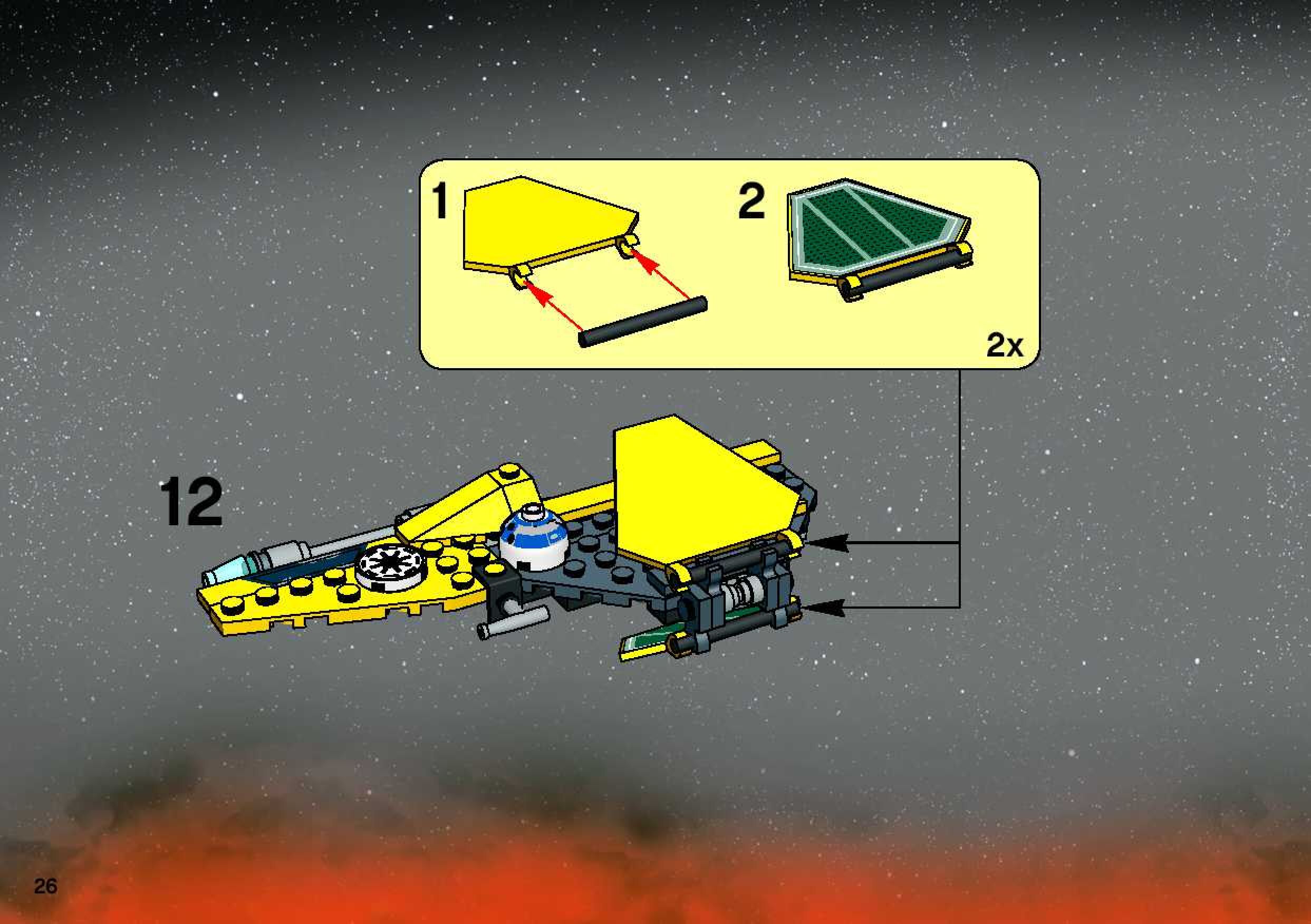 1

2

2x

12

26