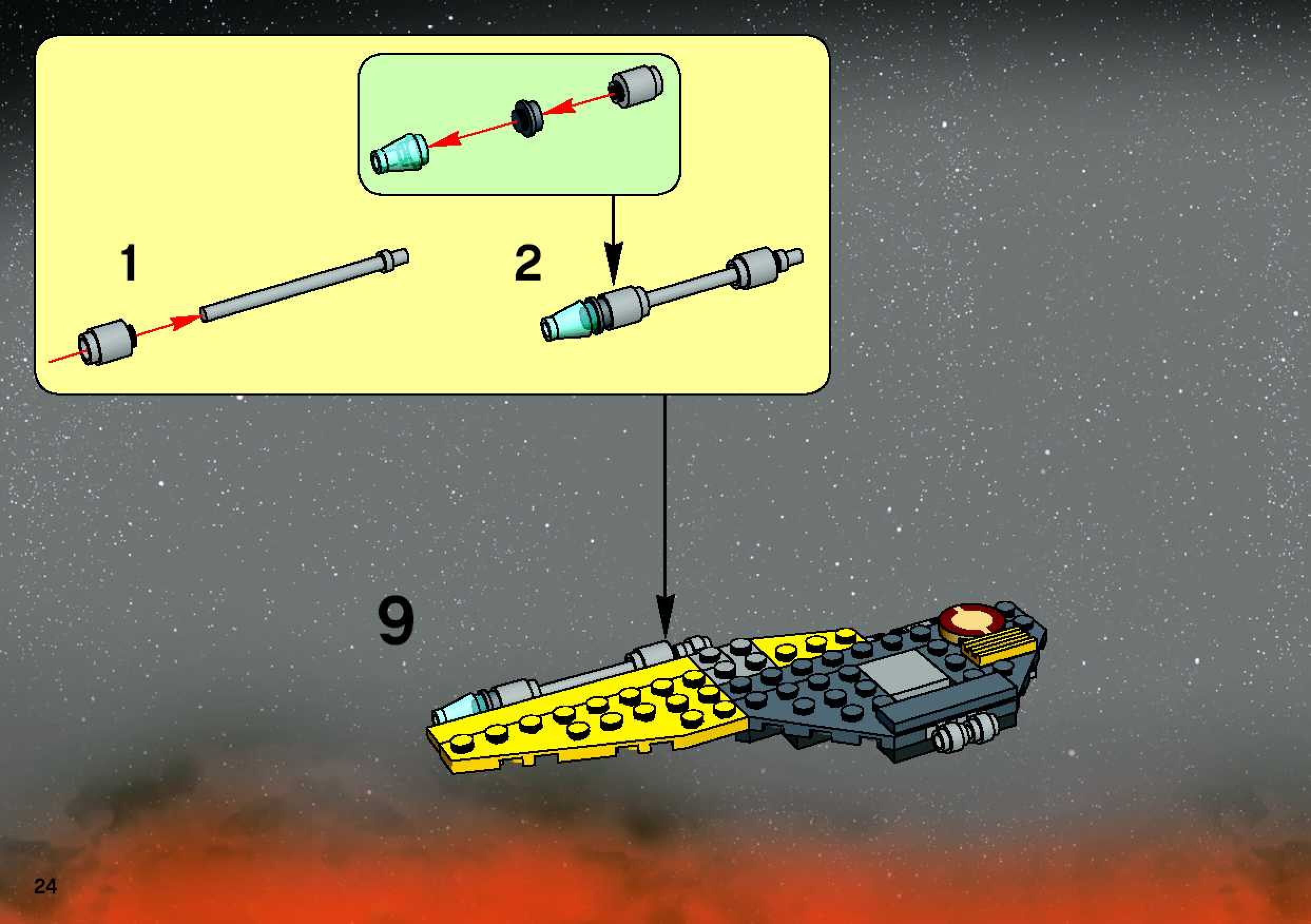 1

2

9

24