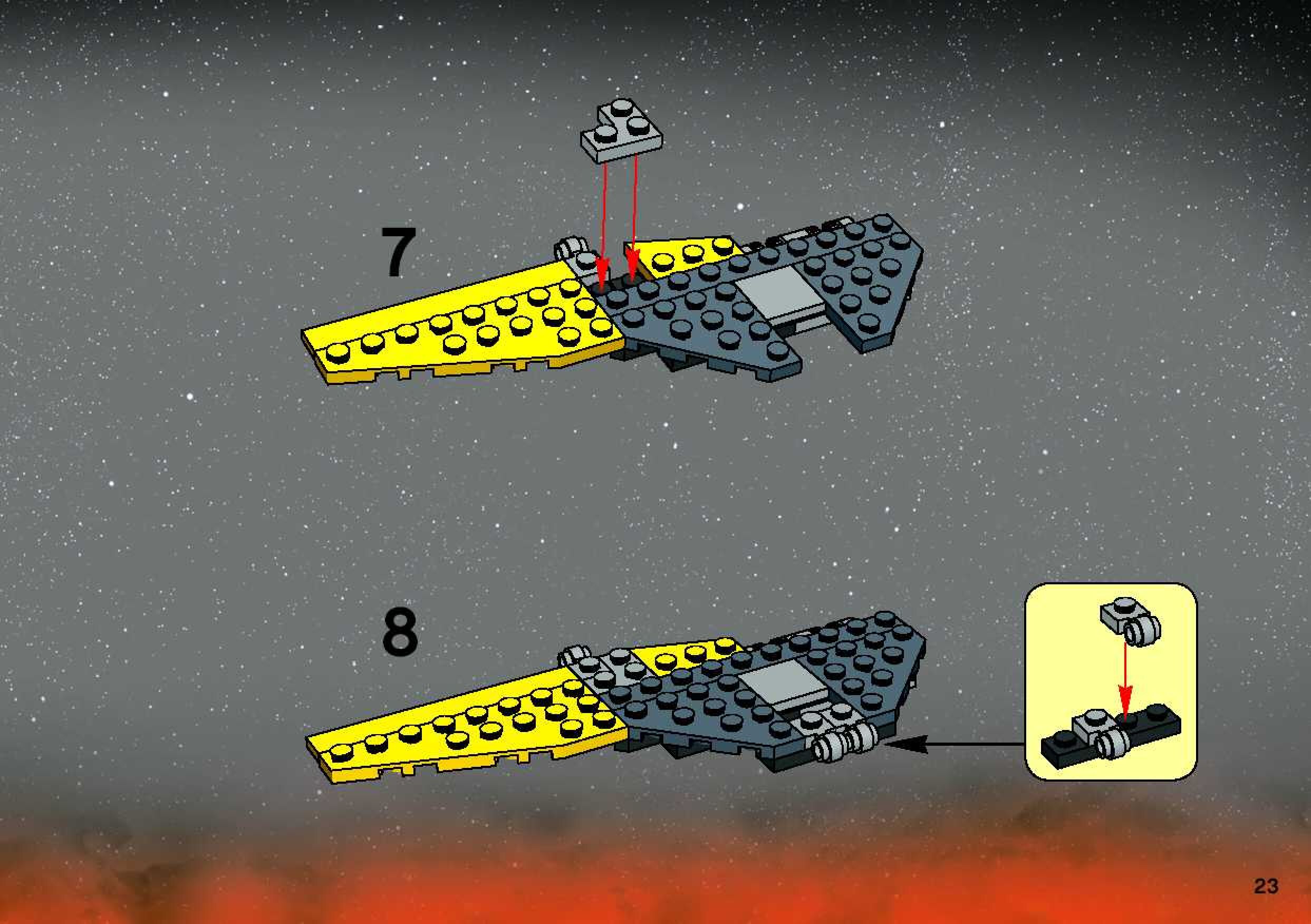 7

8

23