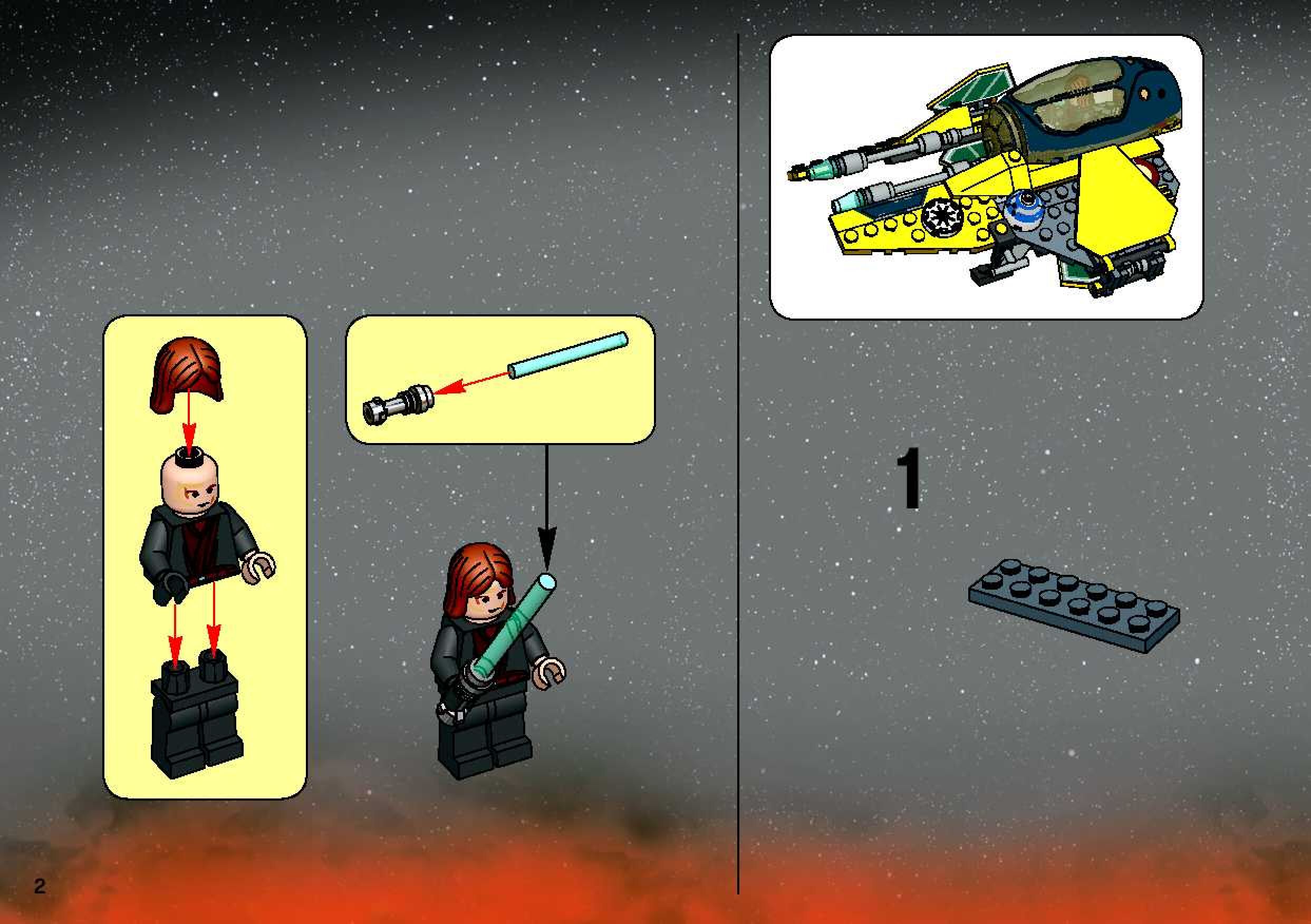 1

2