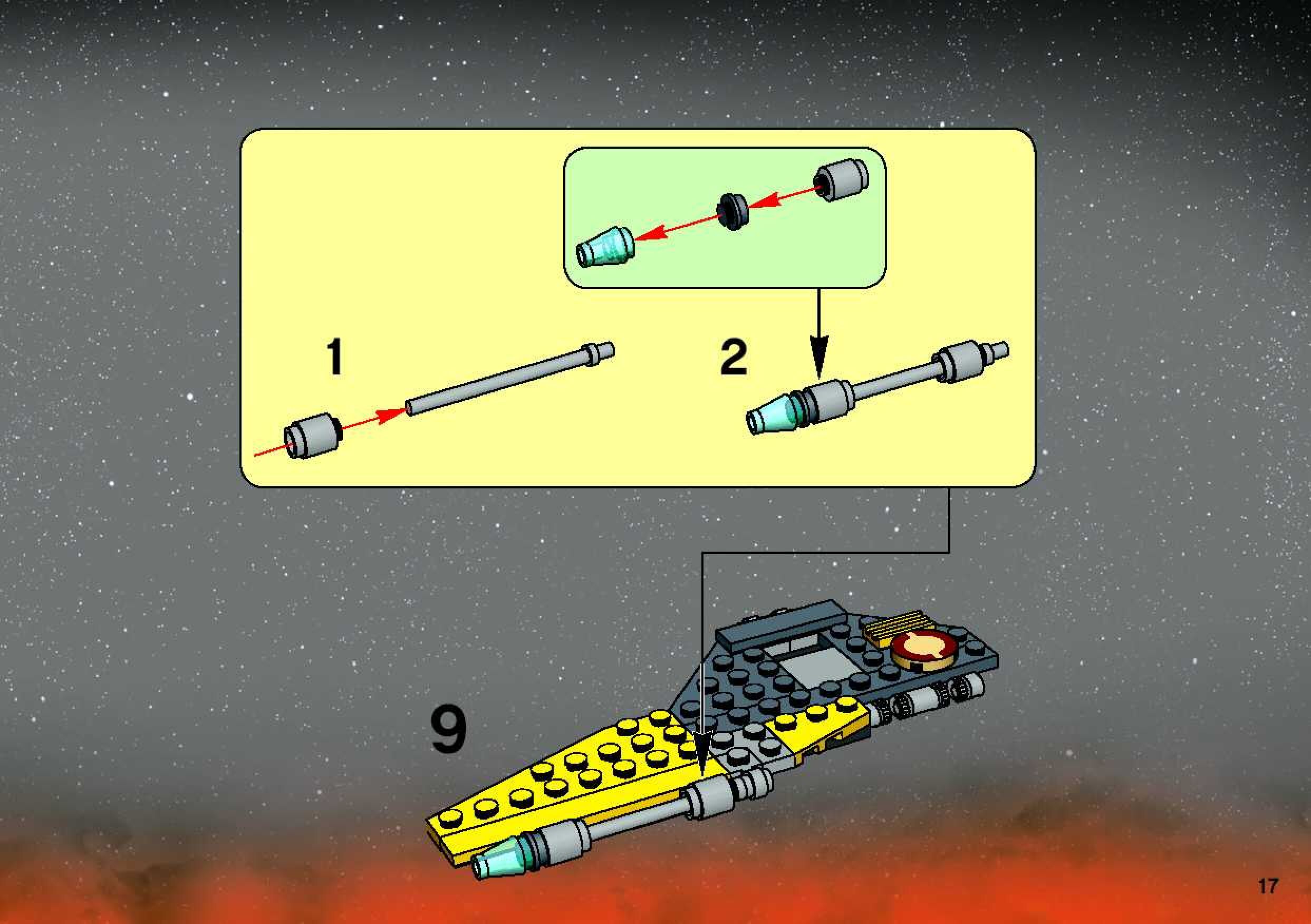 1

2

9

17