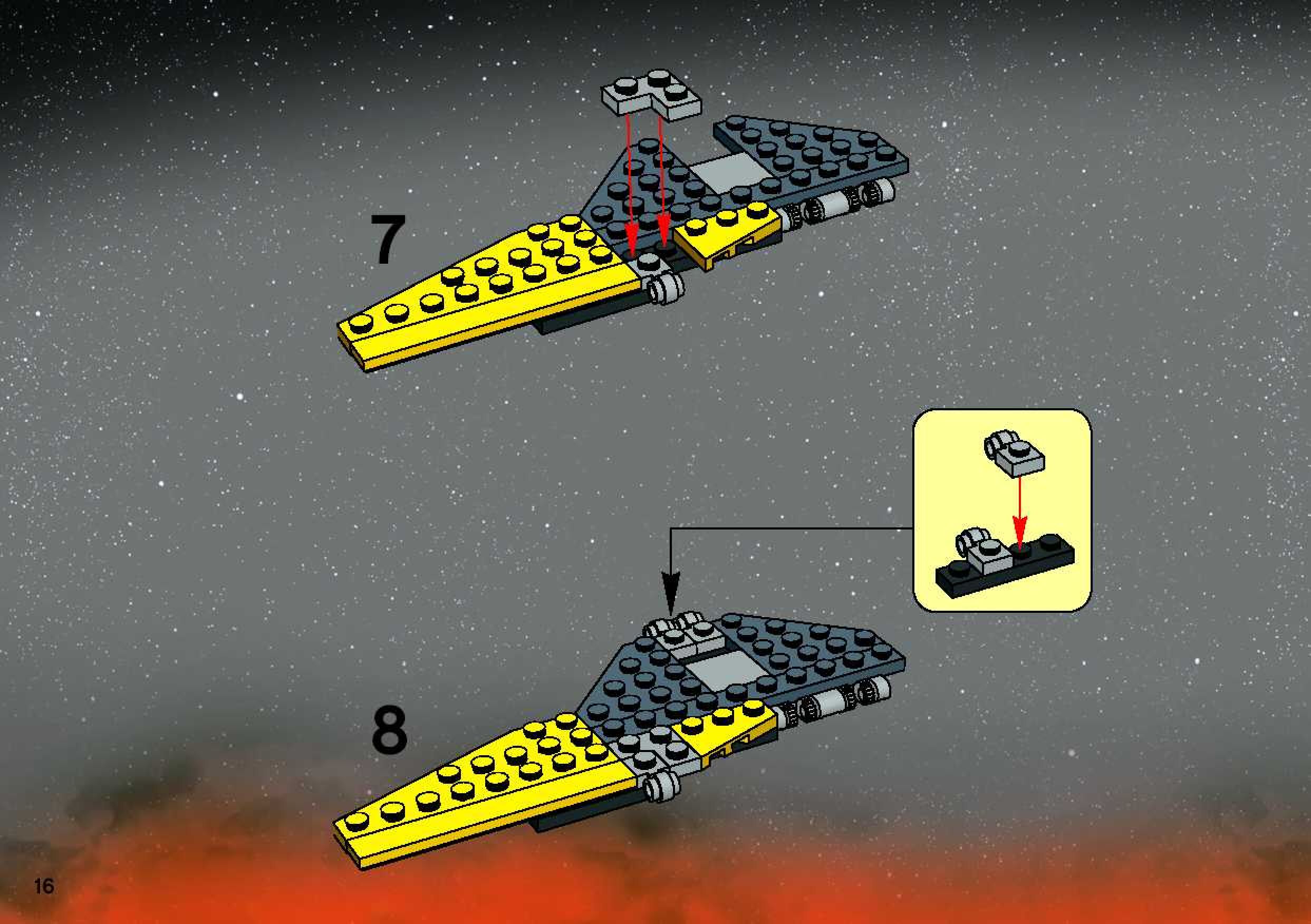 7

8

16