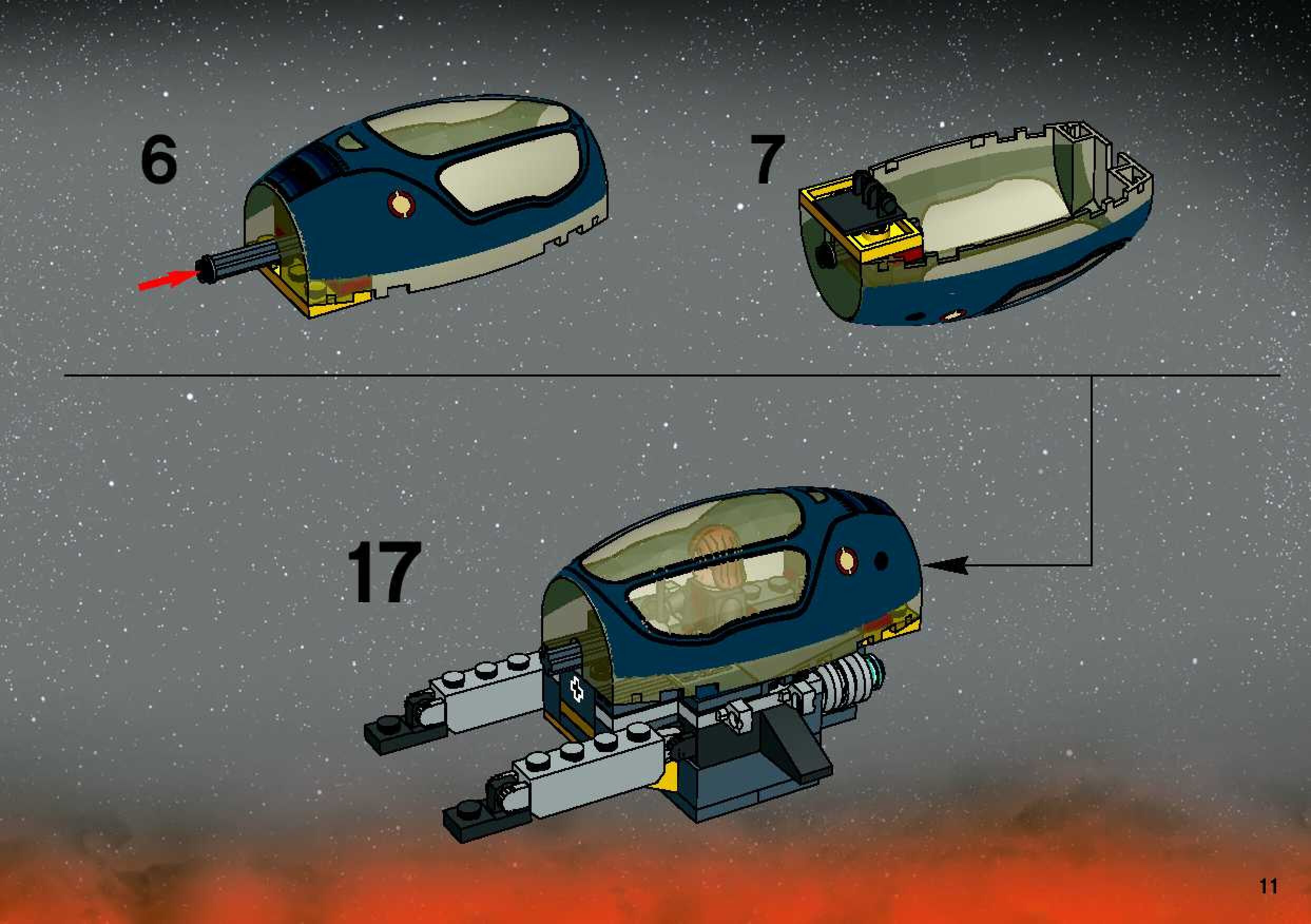 6

7

17

11