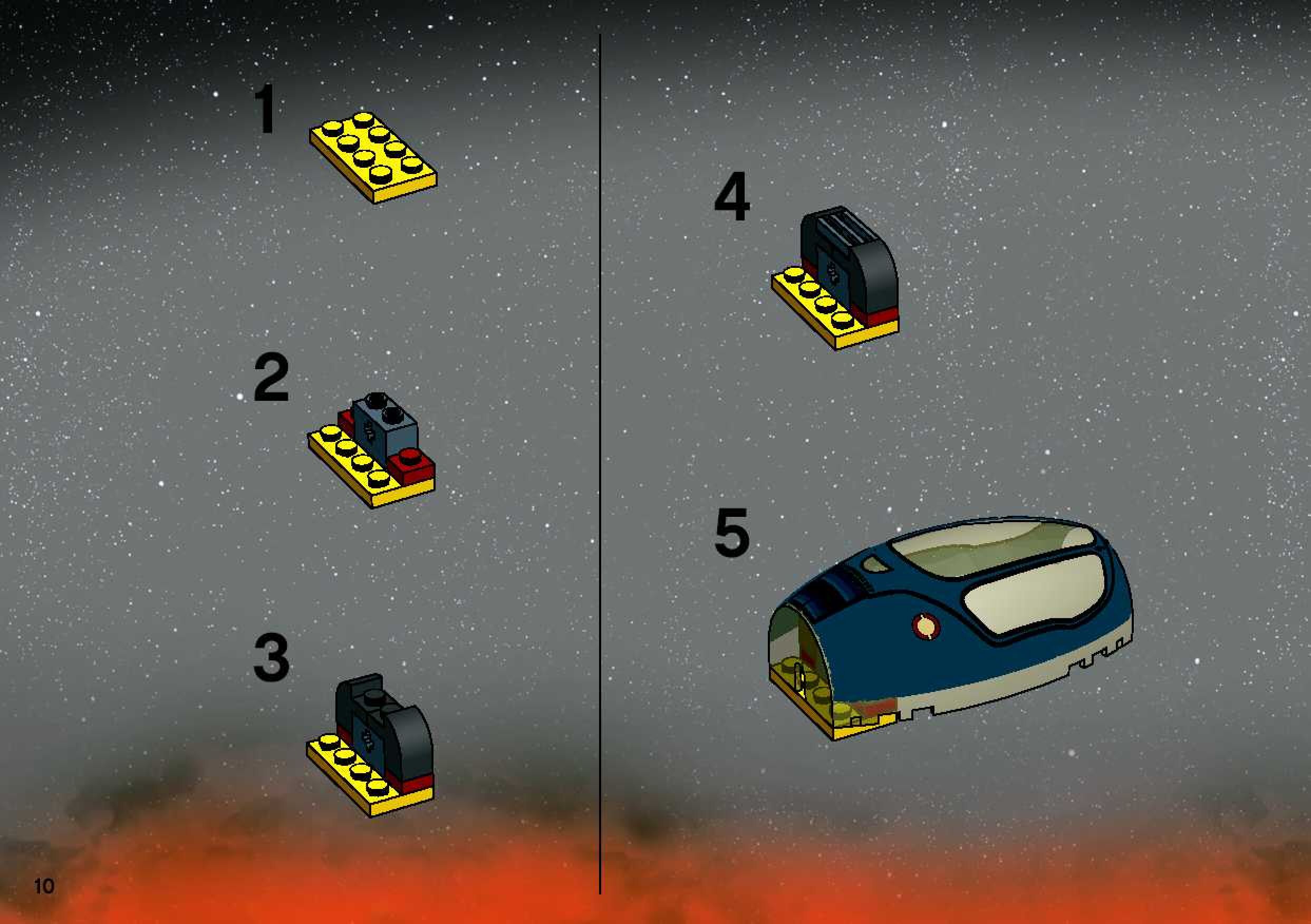 1

2

3

4

5

10