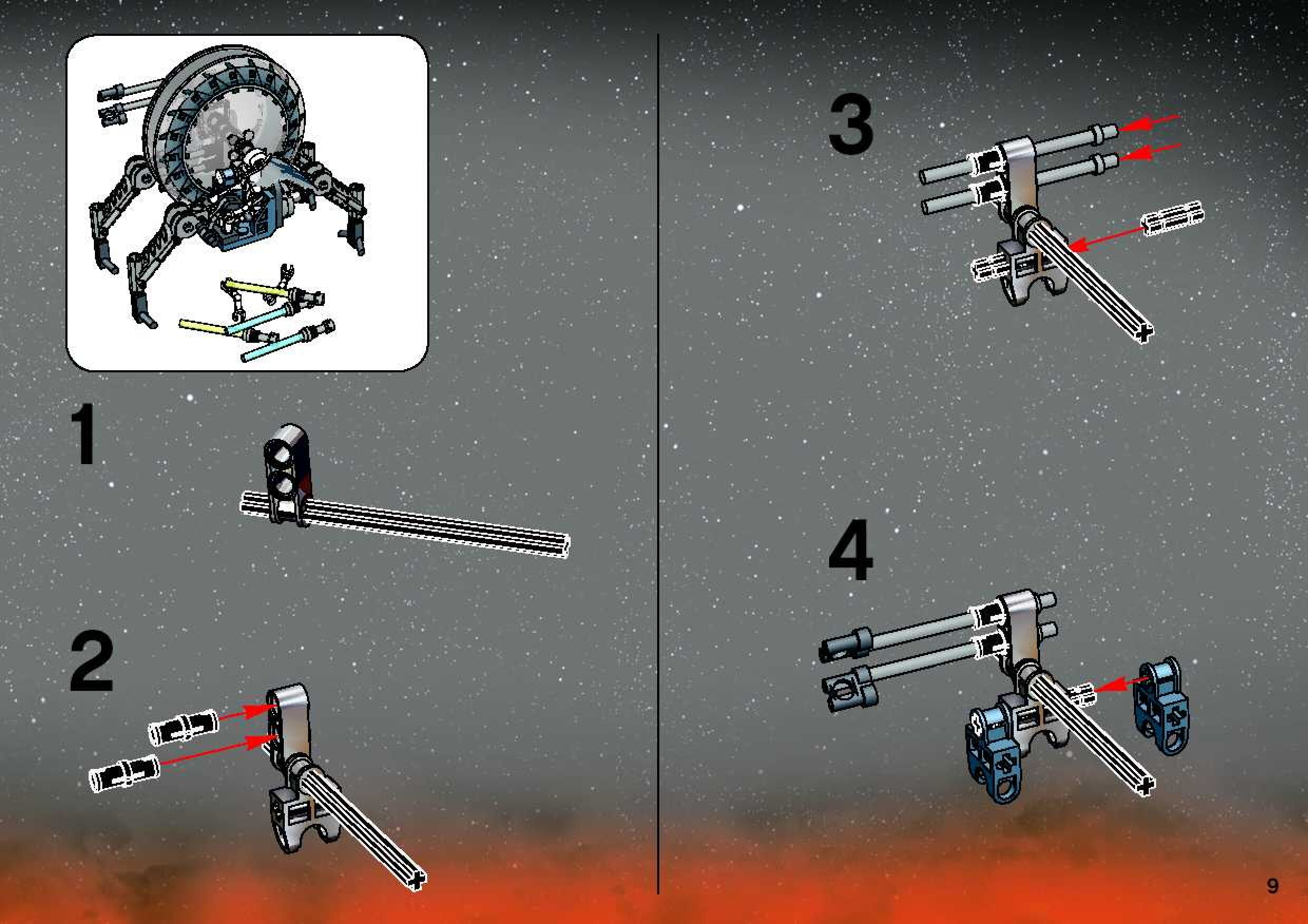 1

2

3

4

9